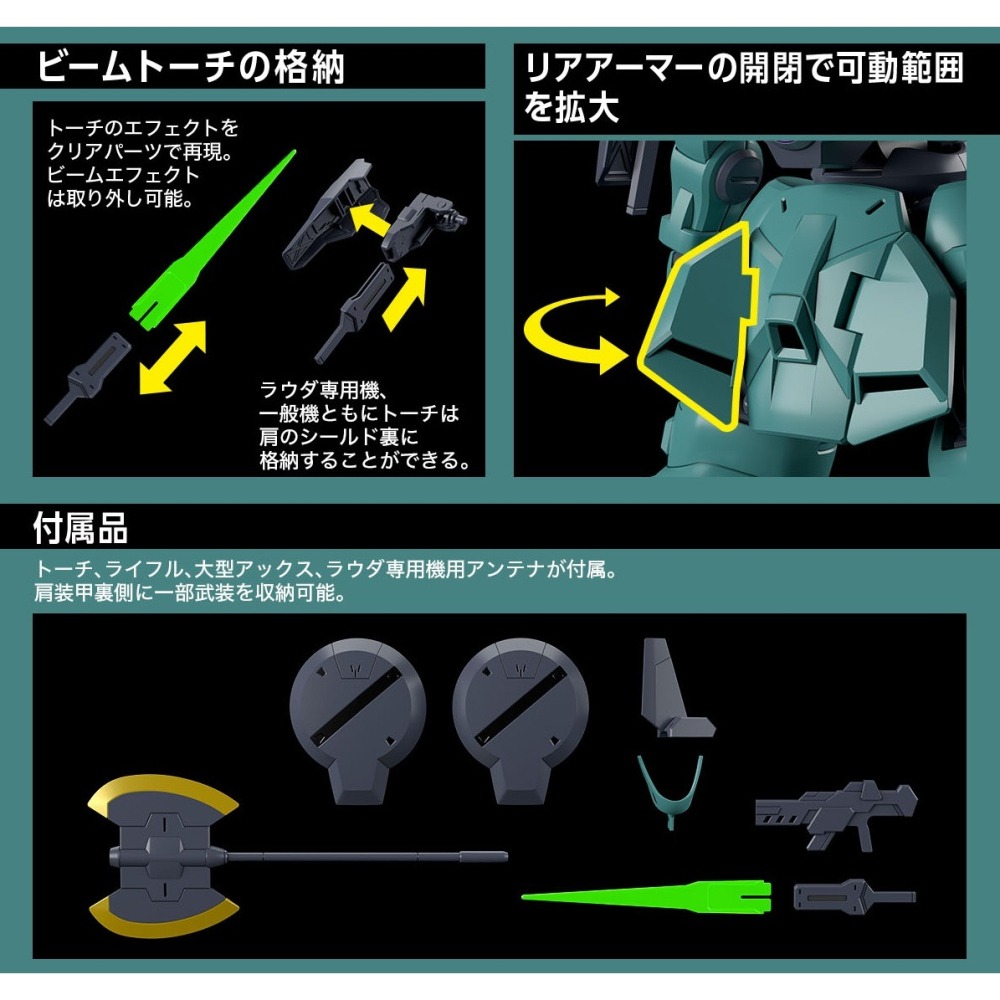 ビームトーチの格納

トーチのエフェクトをクリアパーツで再現。ビームエフェクトは取り外し可能。

ラウダ専用機、一般機ともにトーチは肩のシールド裏に格納することができる。

リアアーマーの開閉で可動範囲を拡大

付属品

トーチ、ライフル、大型アックス、ラウダ専用機用アンテナが付属。
肩装甲裏側に一部武装を収納可能。