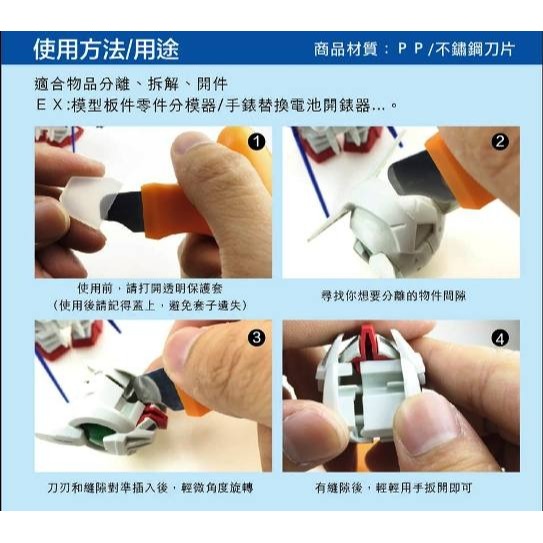 使用方法/用途

商品材質：ＰＰ/不鏽鋼刀片

適合物品分離、拆解、開件
ＥＸ:模型板件零件分模器/手錶替換電池開錶器...。

1

使用前，請打開透明保護套
（使用後請記得蓋上，避免套子遺失）

2

尋找你想要分離的物件間隙

3

刀刃和縫隙對準插入後，輕微角度旋轉

4

有縫隙後，輕輕用手扳開即可