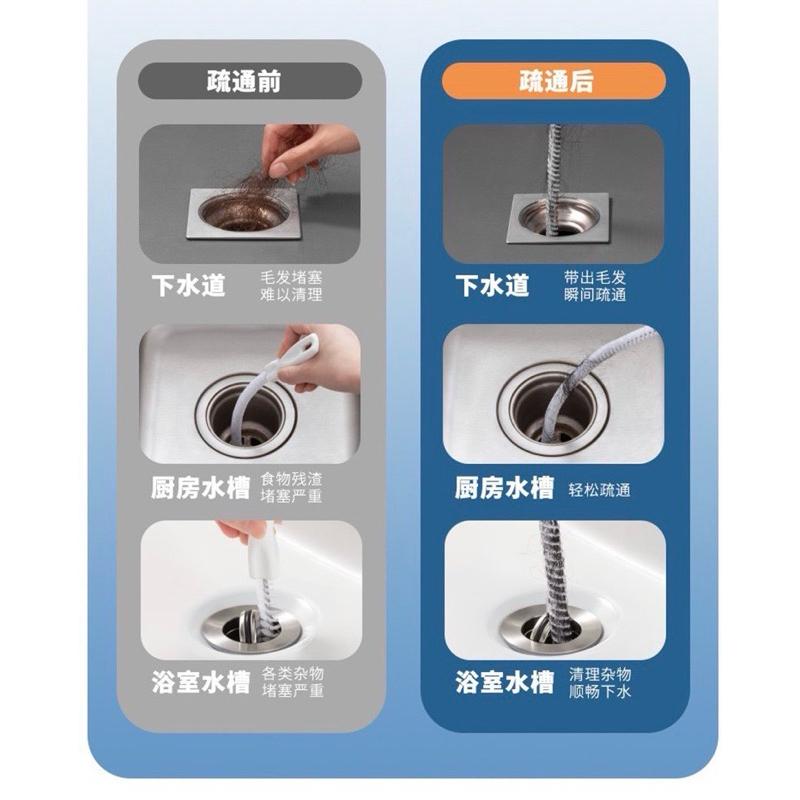 疏通前

下水道 毛发堵塞
难以清理

厨房水槽 食物残渣
堵塞严重

浴室水槽 各类杂物
堵塞严重

疏通后

下水道 带出毛发
瞬间疏通

厨房水槽 轻松疏通

浴室水槽 清理杂物
顺畅下水