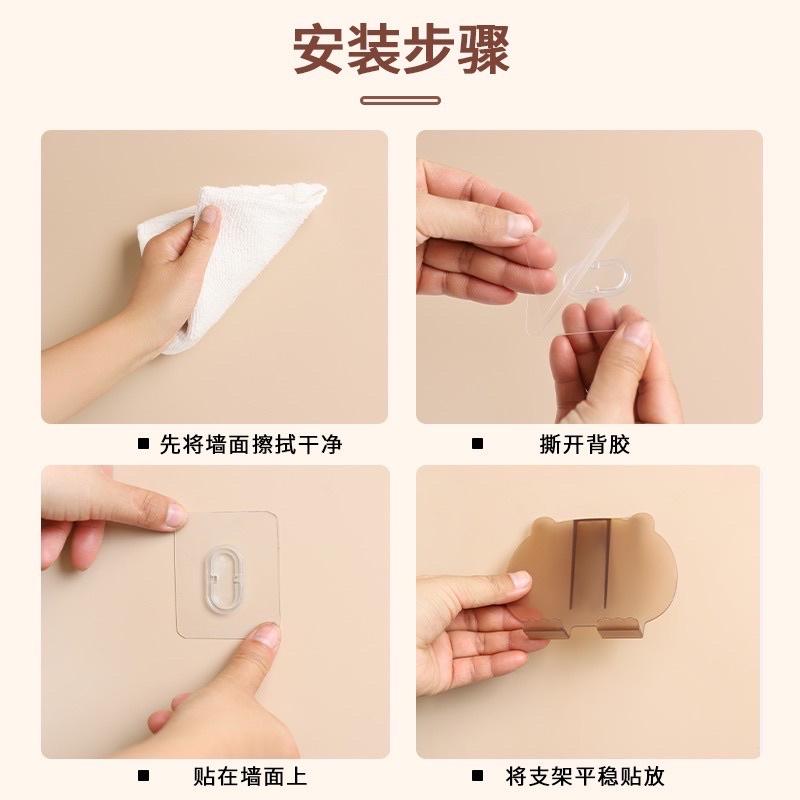 安装步骤

■ 先将墙面擦拭干净

■ 撕开背胶

■ 贴在墙面上

■ 将支架平稳贴放