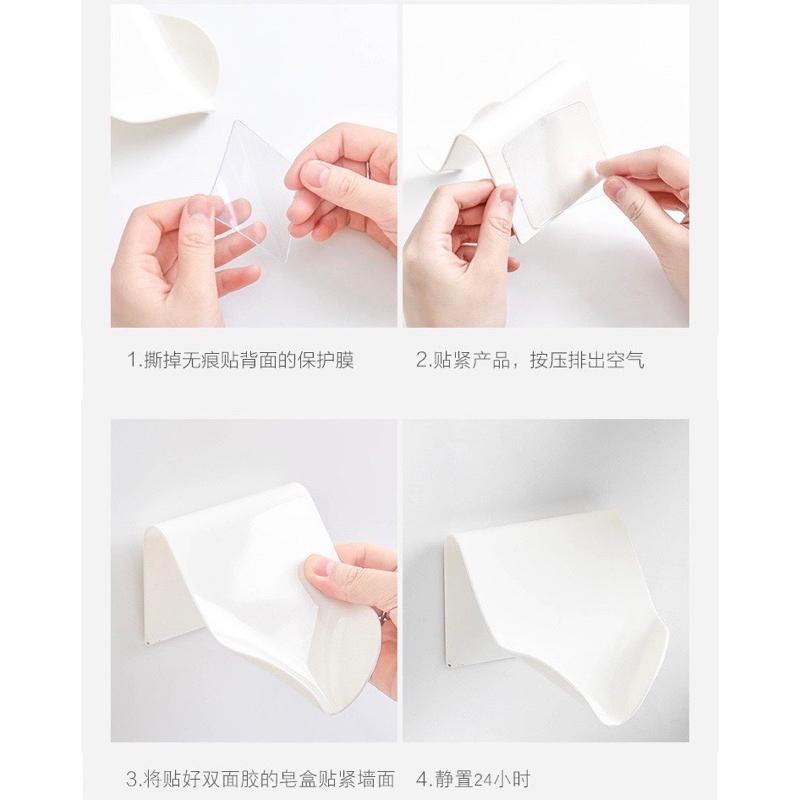 1.撕掉无痕贴背面的保护膜

2.贴紧产品，按压排出空气

3.将贴好双面胶的皂盒贴紧墙面

4.静置24小时