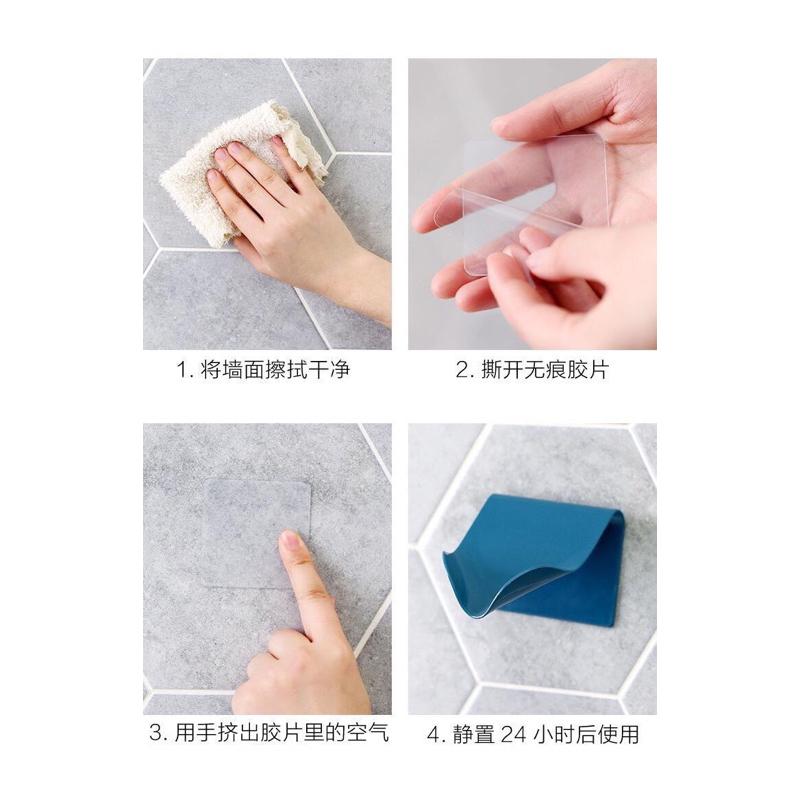 1. 将墙面擦拭干净

2. 撕开无痕胶片

3. 用手挤出胶片里的空气

4. 静置 24 小时后使用