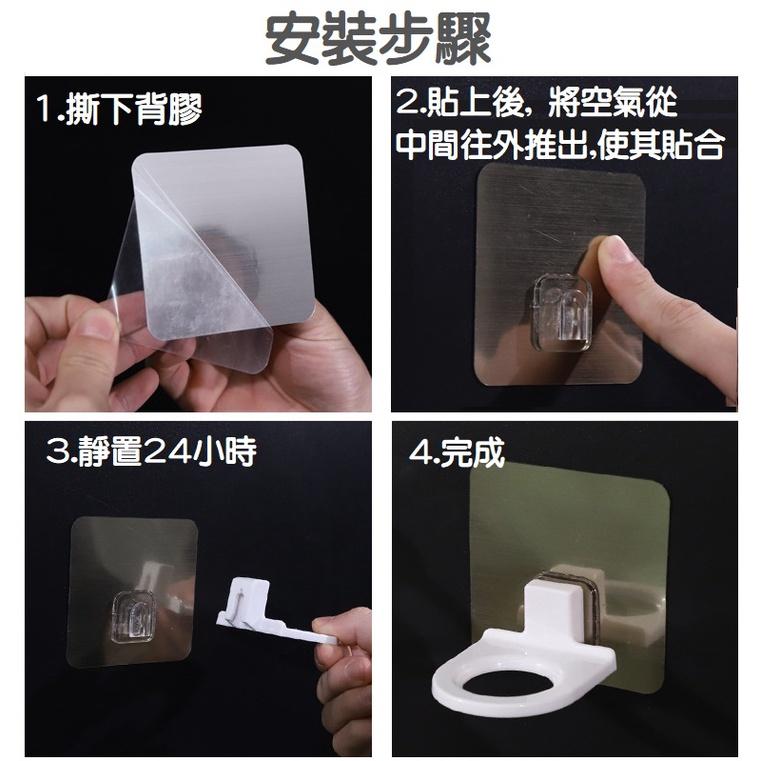 安裝步驟

1.撕下背膠

2.貼上後, 將空氣從中間往外推出,使其貼合

3.靜置24小時

4.完成