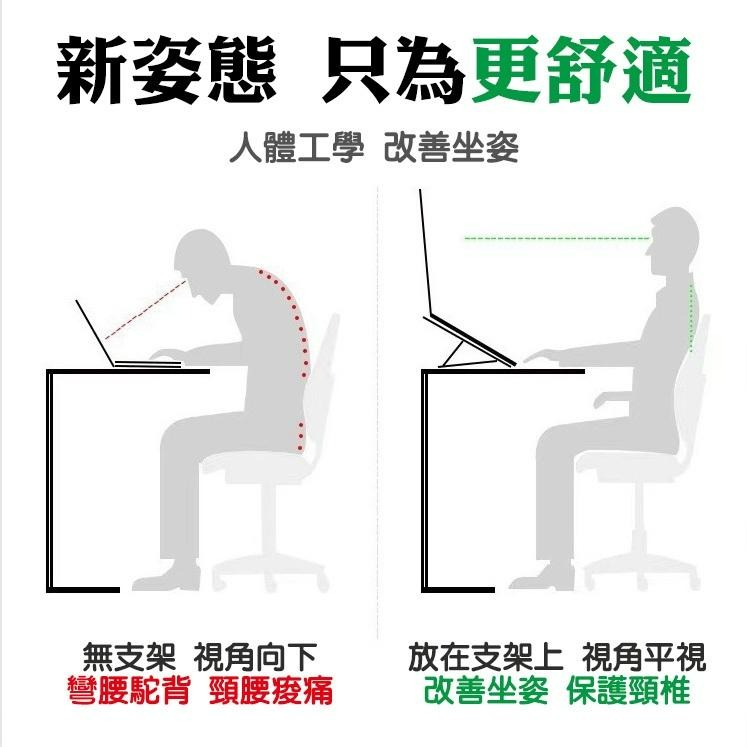 新姿態 只為更舒適

人體工學 改善坐姿

無支架 視角向下
彎腰駝背 頸腰痠痛

放在支架上 視角平視
改善坐姿 保護頸椎