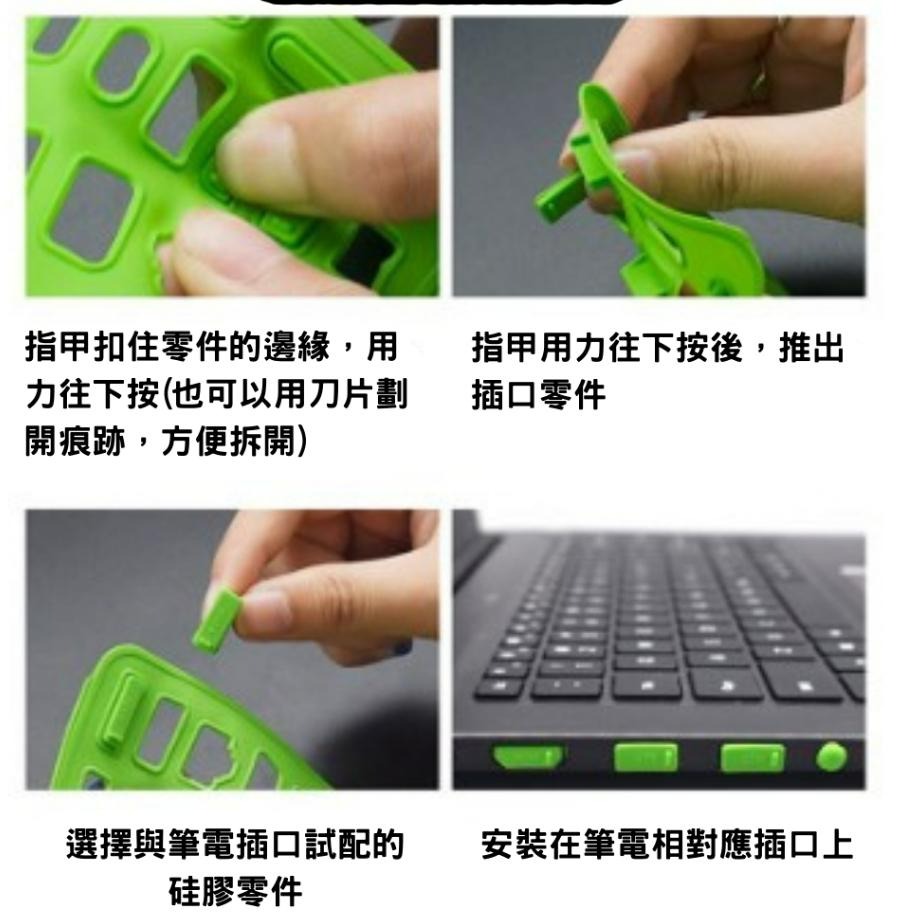 指甲扣住零件的邊緣，用力往下按(也可以用刀片劃開痕跡，方便拆開)

指甲用力往下按後，推出插口零件

選擇與筆電插口試配的硅膠零件

安裝在筆電相對應插口上