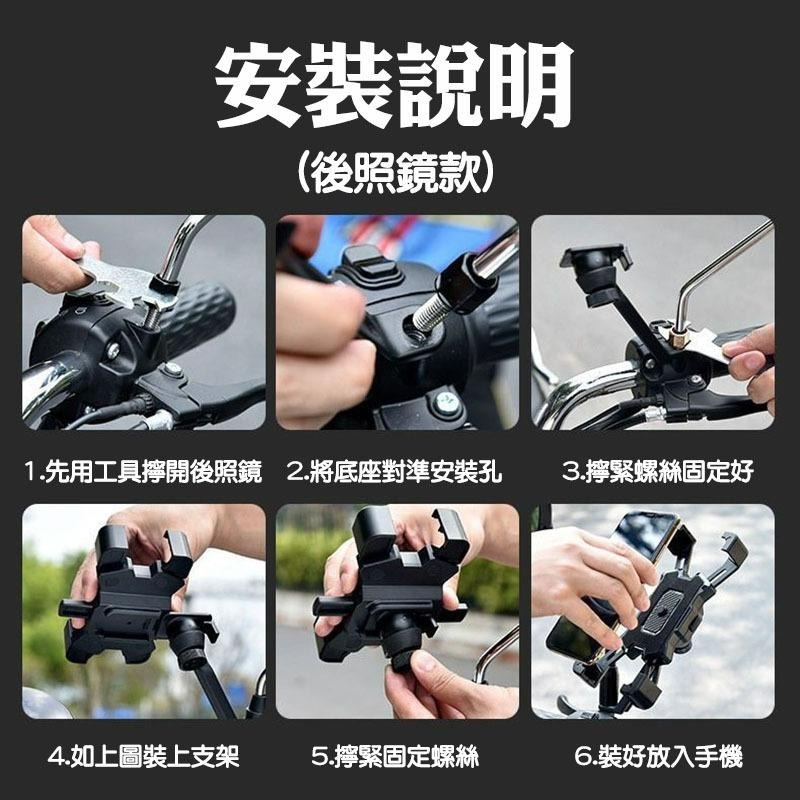 安裝說明
(後照鏡款)

1.先用工具擰開後照鏡

2.將底座對準安裝孔

3.擰緊螺絲固定好

4.如上圖裝上支架

5.擰緊固定螺絲

6.裝好放入手機