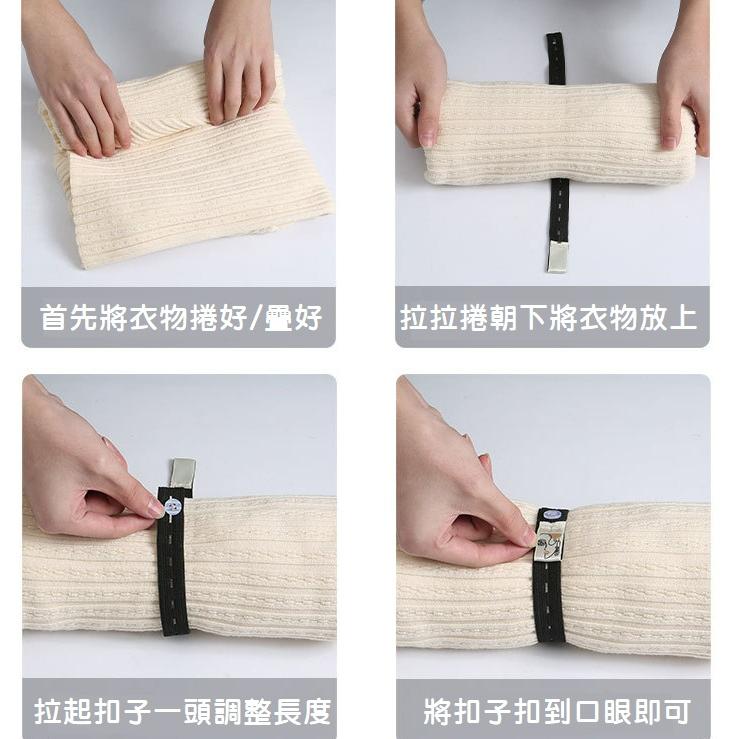 首先將衣物捲好/疊好

拉拉捲朝下將衣物放上

拉起扣子一頭調整長度

將扣子扣到口眼即可