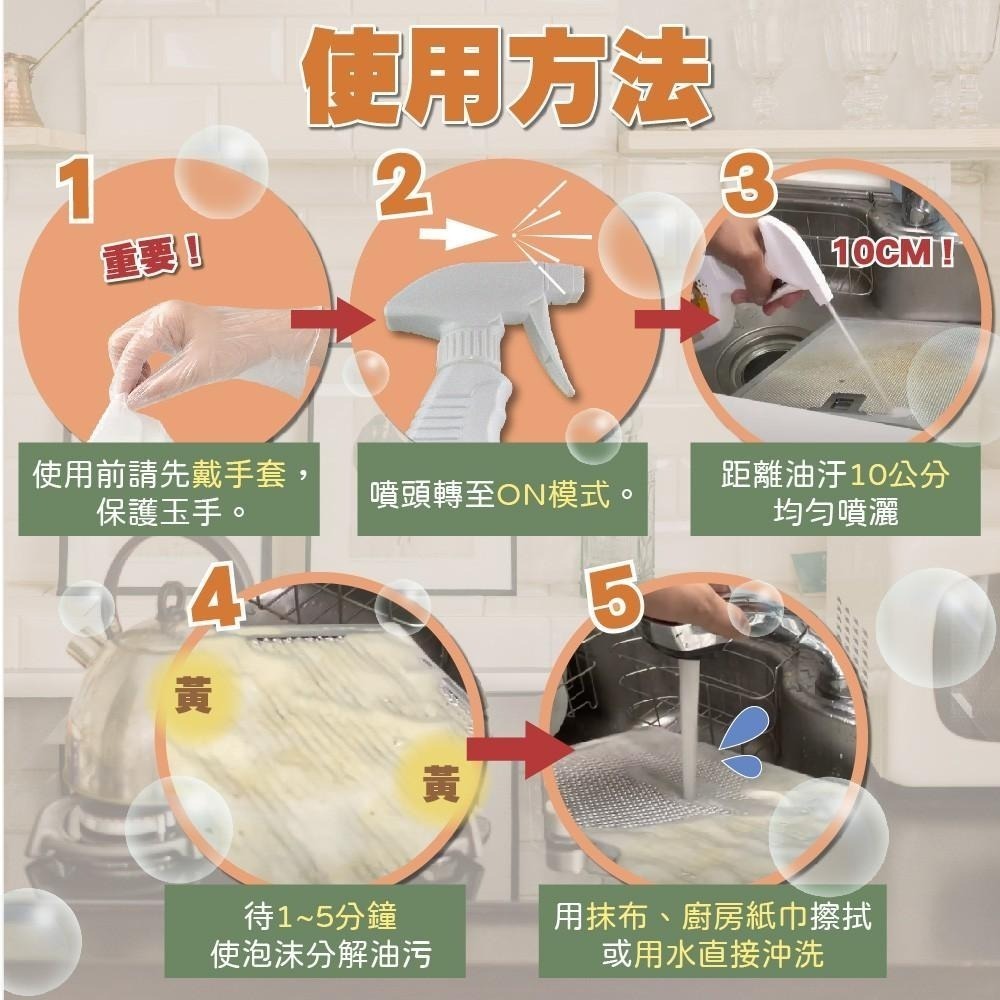 使用方法

1

重要！

使用前請先戴手套，保護玉手。

2

噴頭轉至ON模式。

3

10CM！

距離油汙10公分
均勻噴灑

4

黃

黃

待1~5分鐘
使泡沫分解油污

5

用抹布、廚房紙巾擦拭
或用水直接沖洗