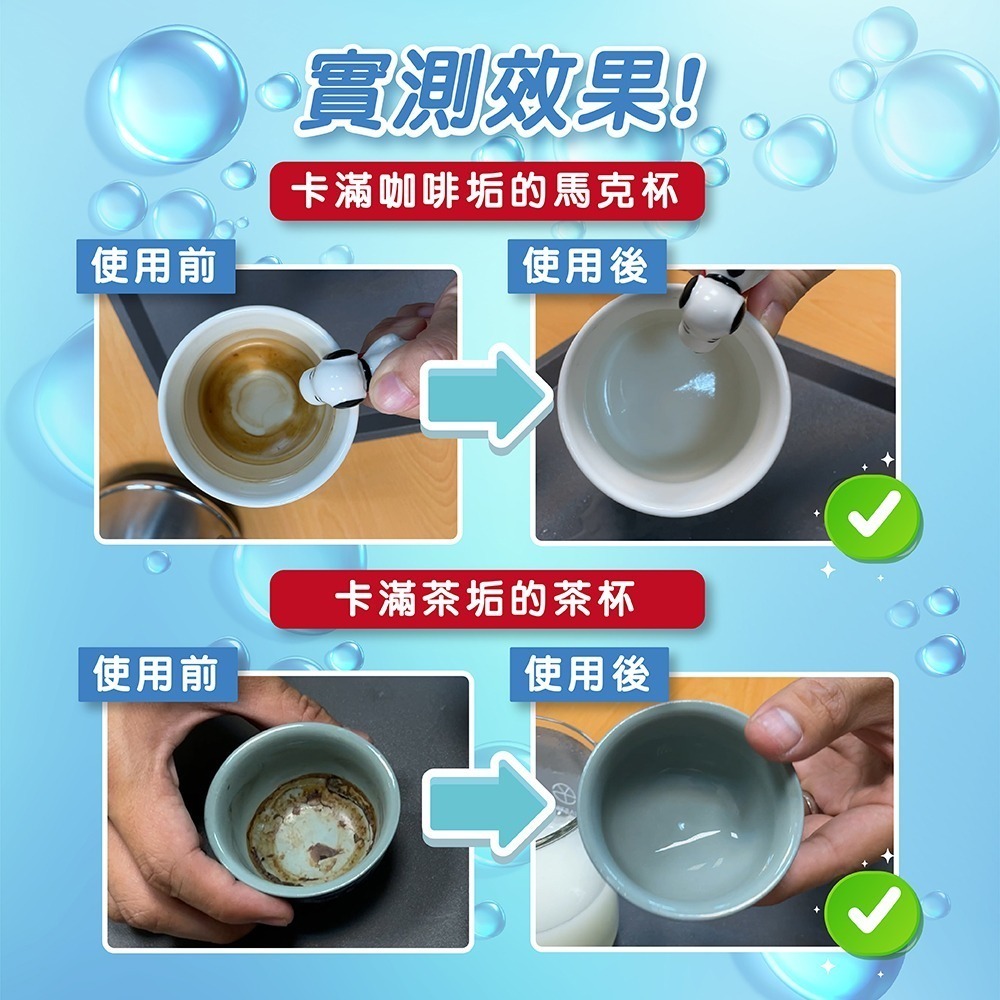 實測效果!

卡滿咖啡垢的馬克杯

使用前

使用後

卡滿茶垢的茶杯

使用前

使用後