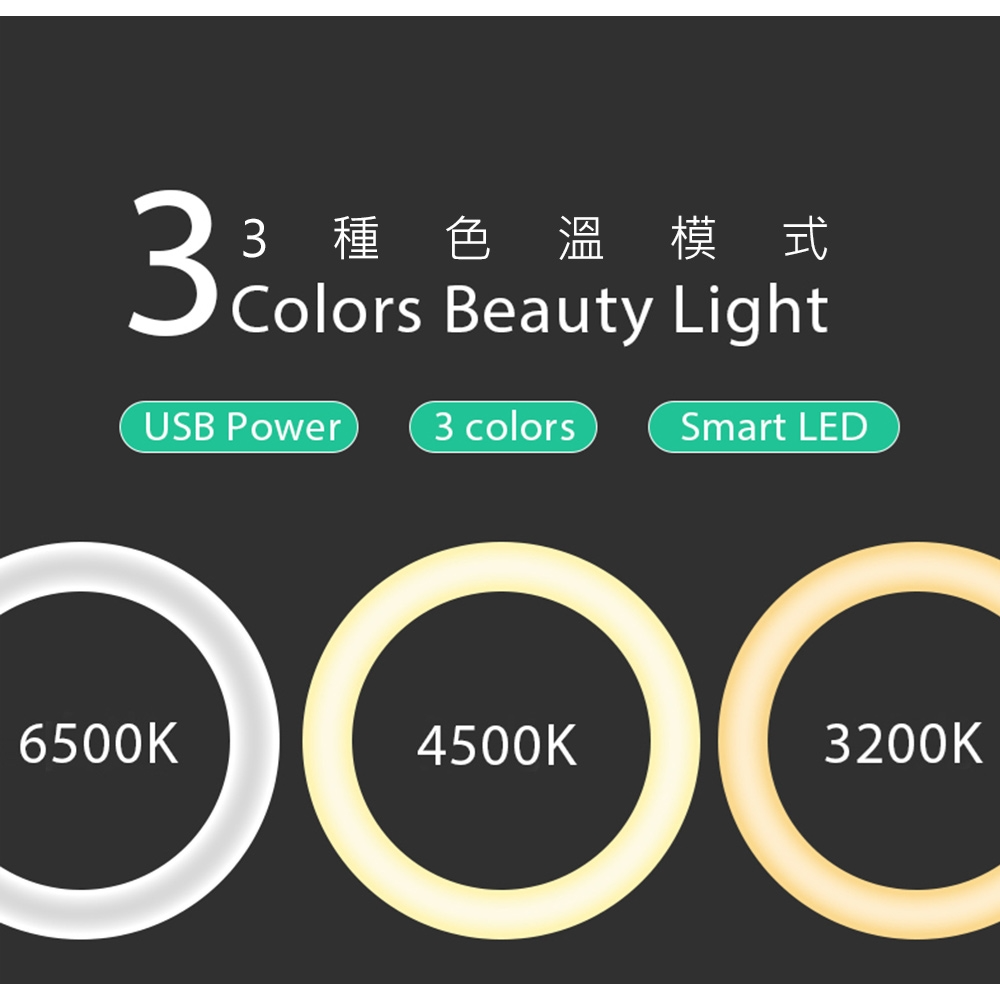 3

3種色溫模式

Colors Beauty Light

USB Power 3 colors Smart LED

6500K

4500K

3200K