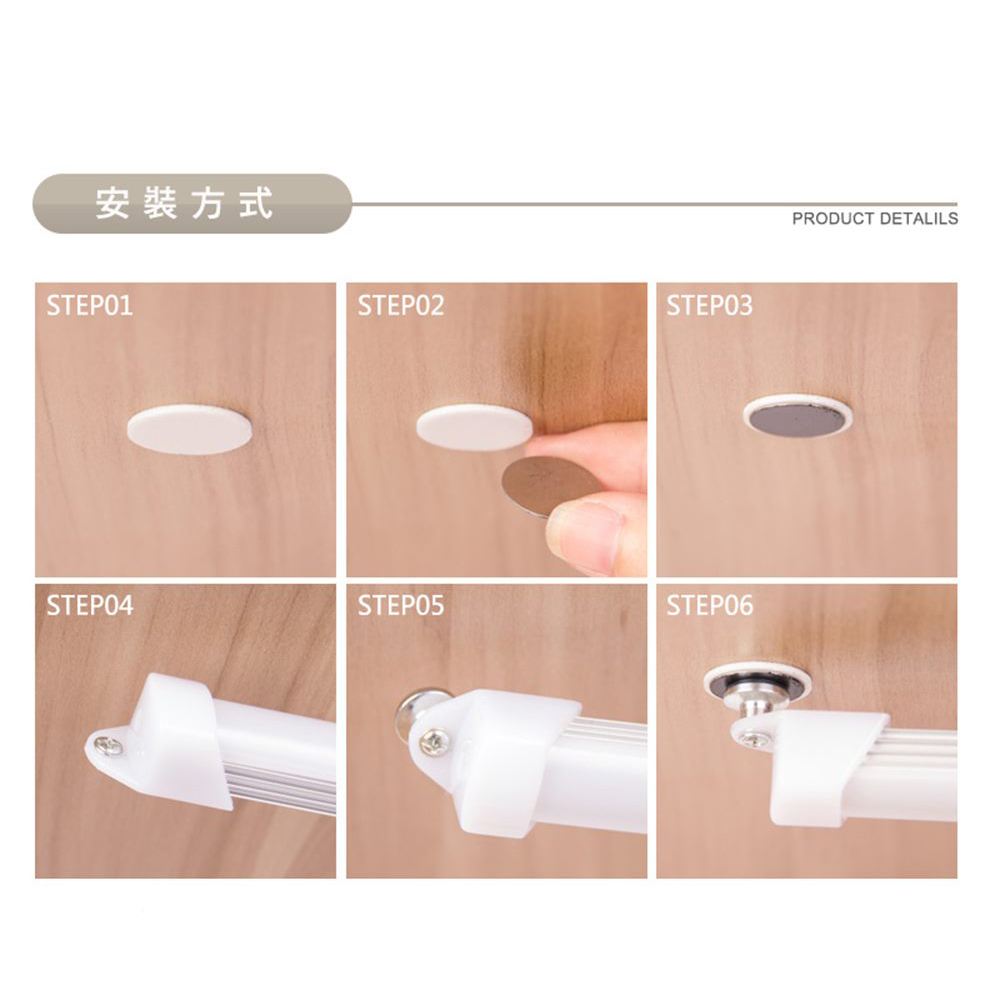 安裝方式

PRODUCT DETALILS

STEP01

STEP02

STEP03

STEP04

STEP05

STEP06