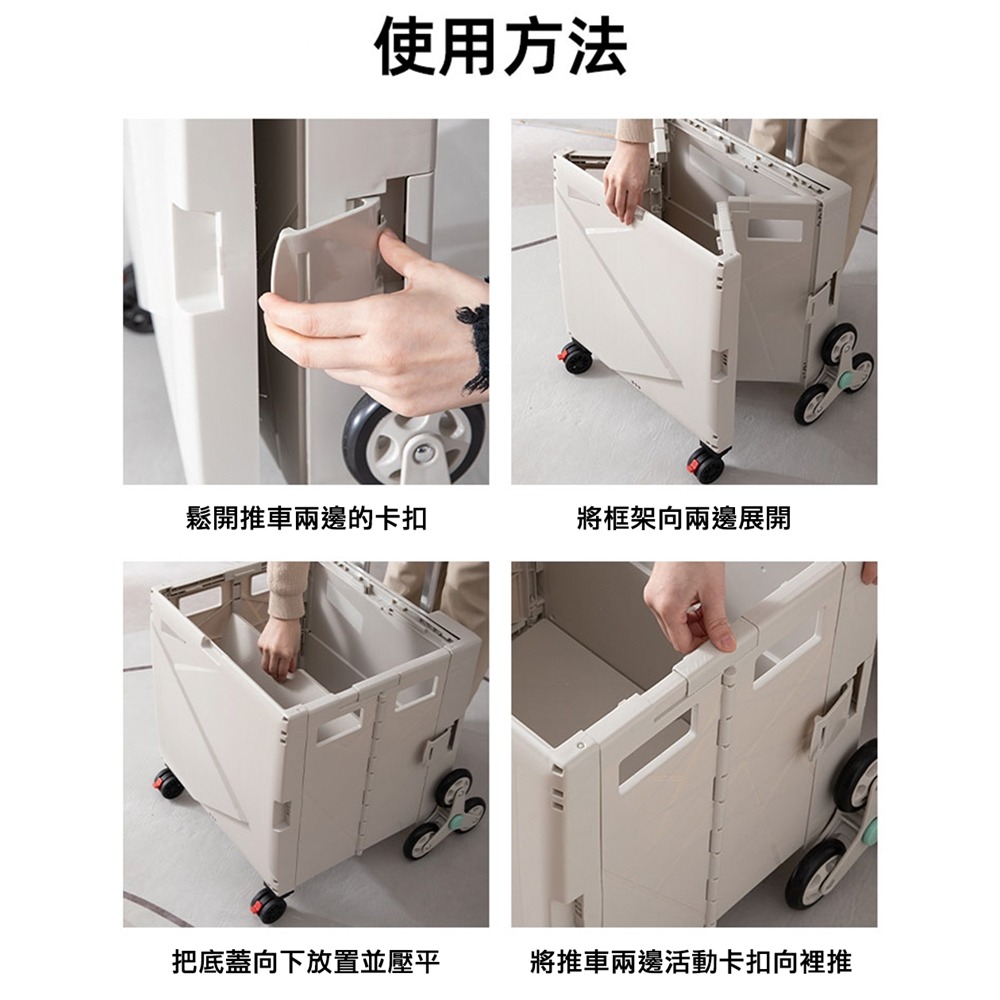 使用方法

鬆開推車兩邊的卡扣

將框架向兩邊展開

把底蓋向下放置並壓平

將推車兩邊活動卡扣向裡推