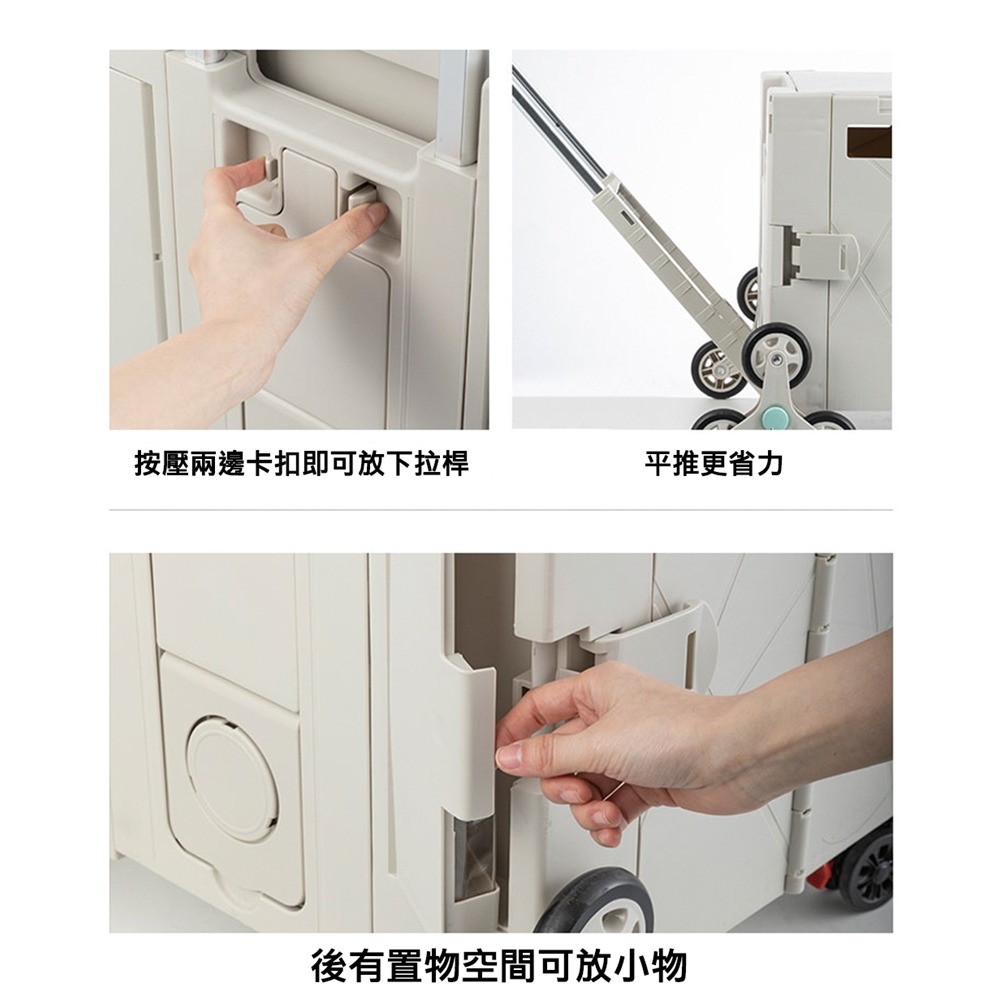 按壓兩邊卡扣即可放下拉桿

平推更省力

後有置物空間可放小物