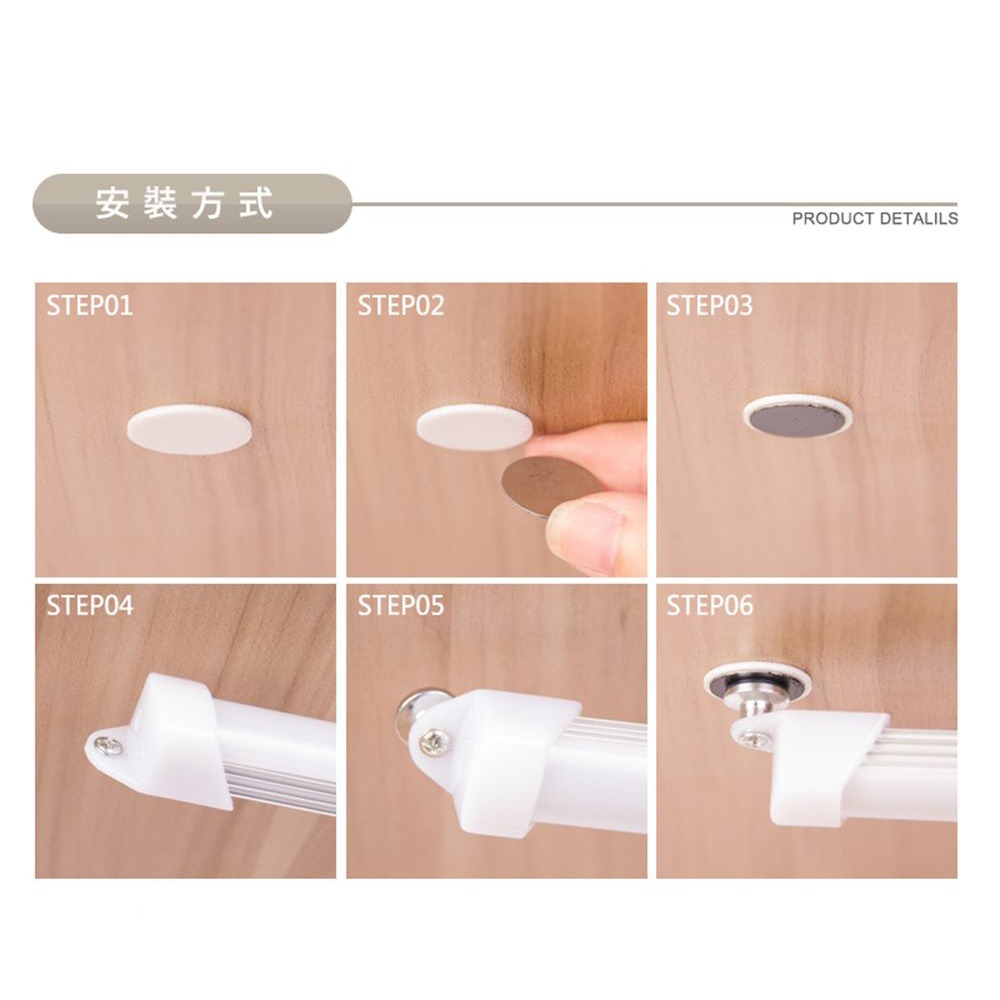 安裝方式

PRODUCT DETALILS

STEP01

STEP02

STEP03

STEP04

STEP05

STEP06