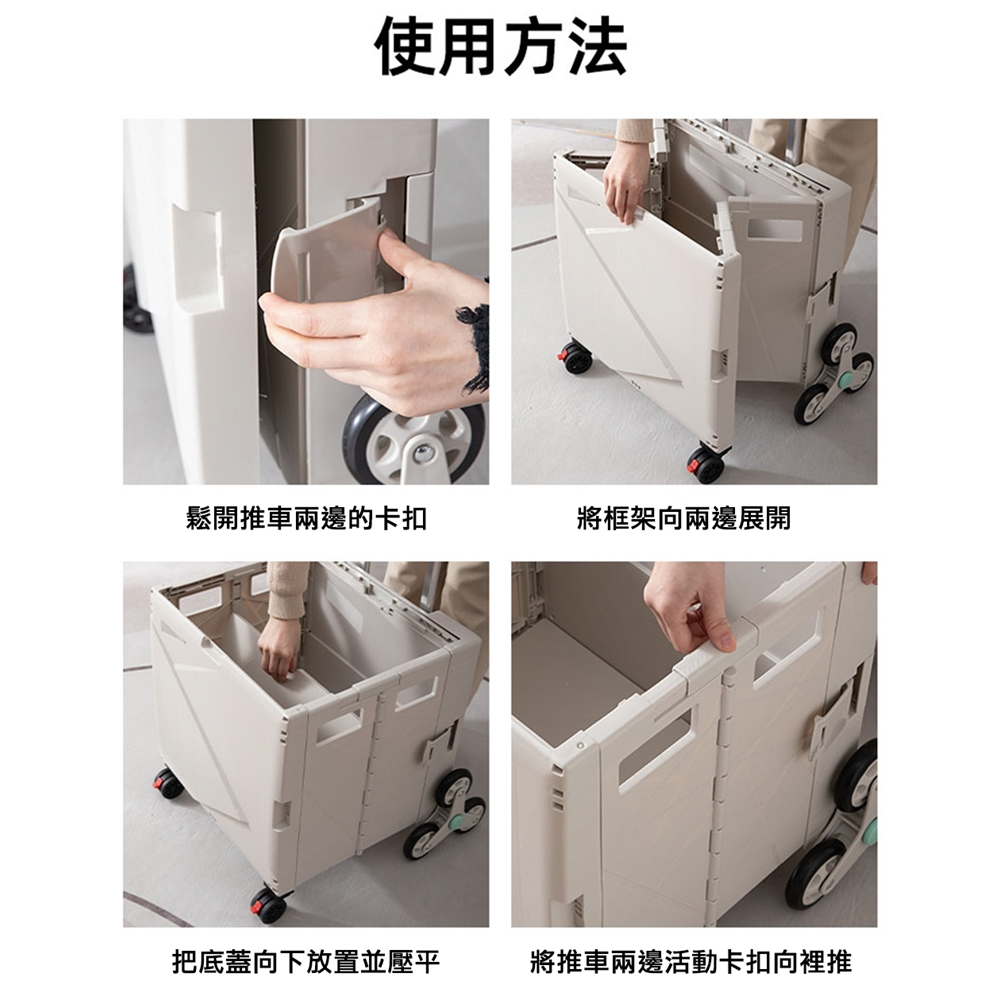 使用方法

鬆開推車兩邊的卡扣

將框架向兩邊展開

把底蓋向下放置並壓平

將推車兩邊活動卡扣向裡推