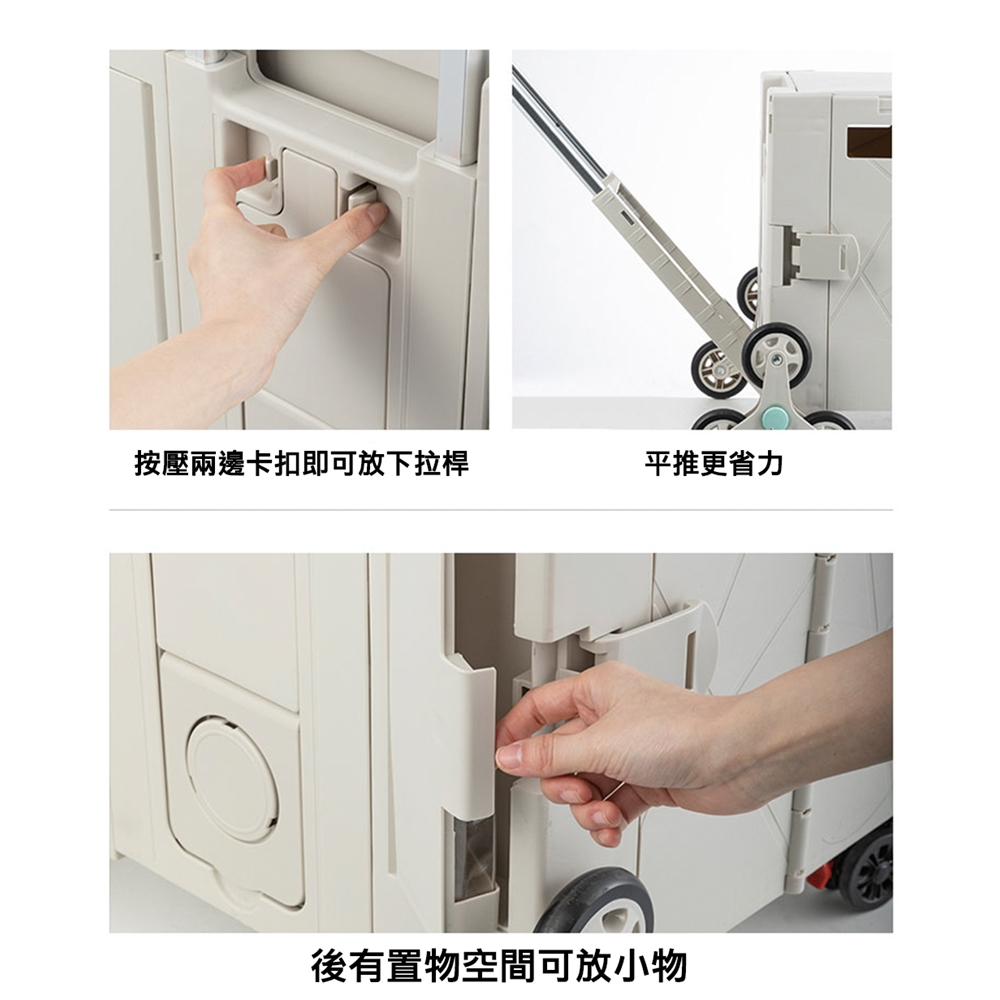 按壓兩邊卡扣即可放下拉桿

平推更省力

後有置物空間可放小物