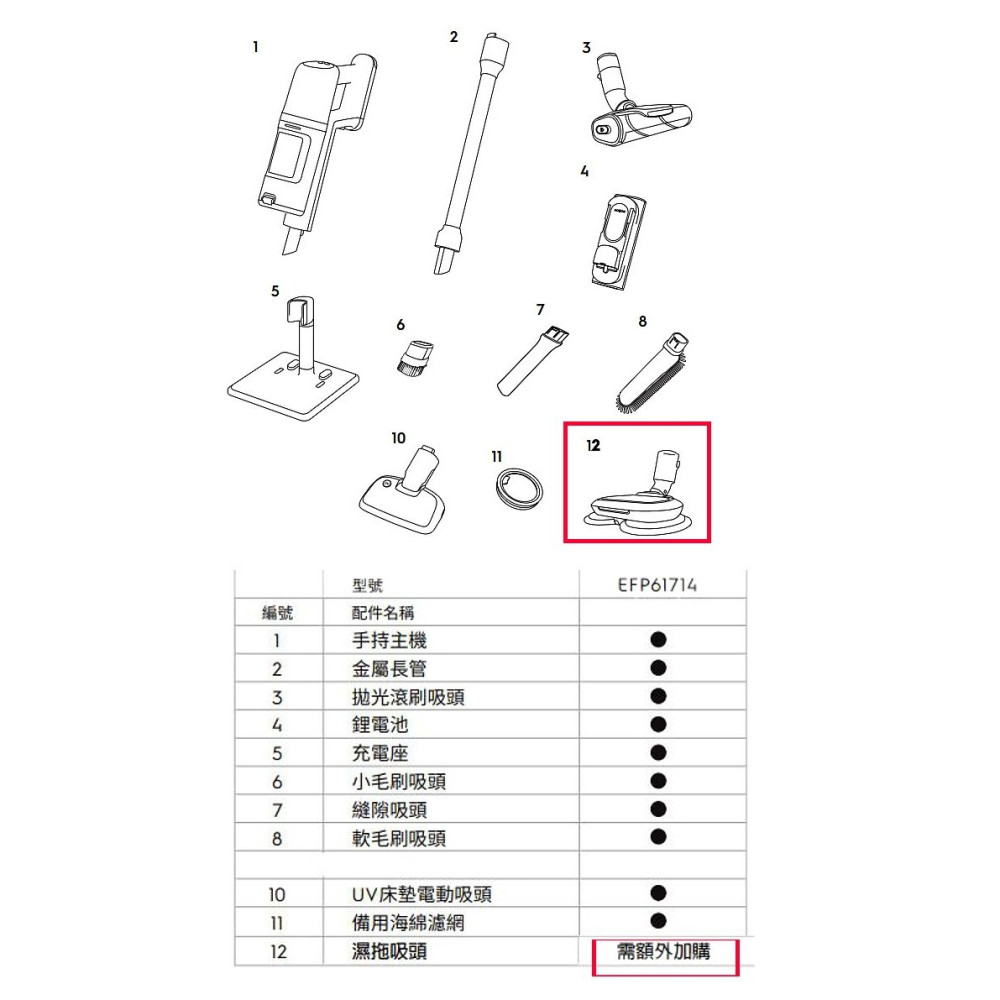 1
2
3
4
5
6
7
8
10
11
12

| | 型號 | EFP61714 |
|---|---|---|
| 編號 | 配件名稱 | |
| 1 | 手持主機 | ● |
| 2 | 金屬長管 | ● |
| 3 | 拋光滾刷吸頭 | ● |
| 4 | 鋰電池 | ● |
| 5 | 充電座 | ● |
| 6 | 小毛刷吸頭 | ● |
| 7 | 縫隙吸頭 | ● |
| 8 | 軟毛刷吸頭 | ● |
| | | |
| 10 | UV床墊電動吸頭 | ● |
| 11 | 備用海綿濾網 | ● |
| 12 | 濕拖吸頭 | 需額外加購 |