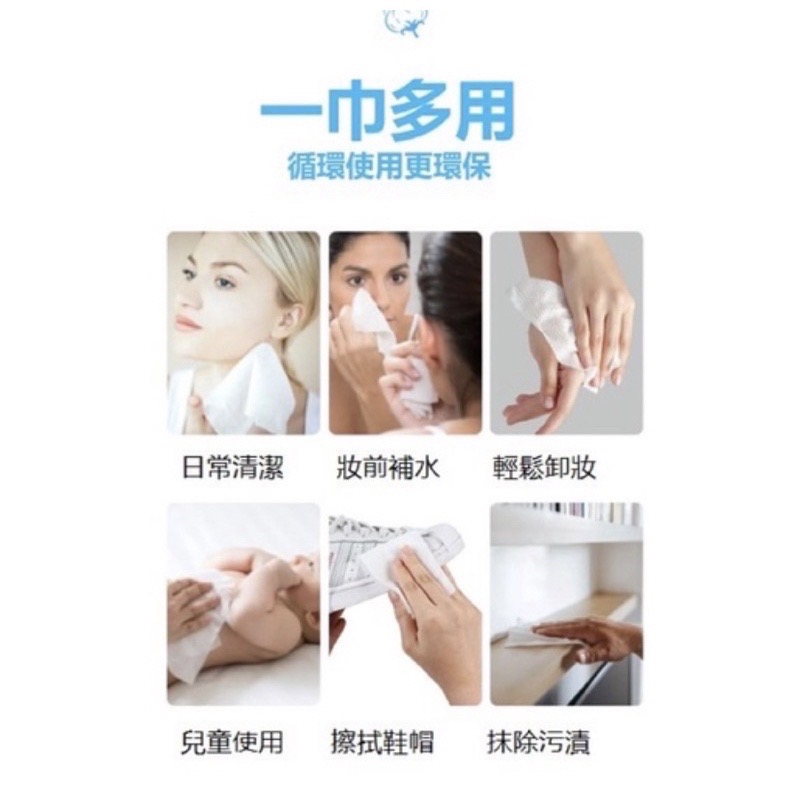 一巾多用
循環使用更環保

日常清潔　妝前補水　輕鬆卸妝

兒童使用　擦拭鞋帽　抹除污漬