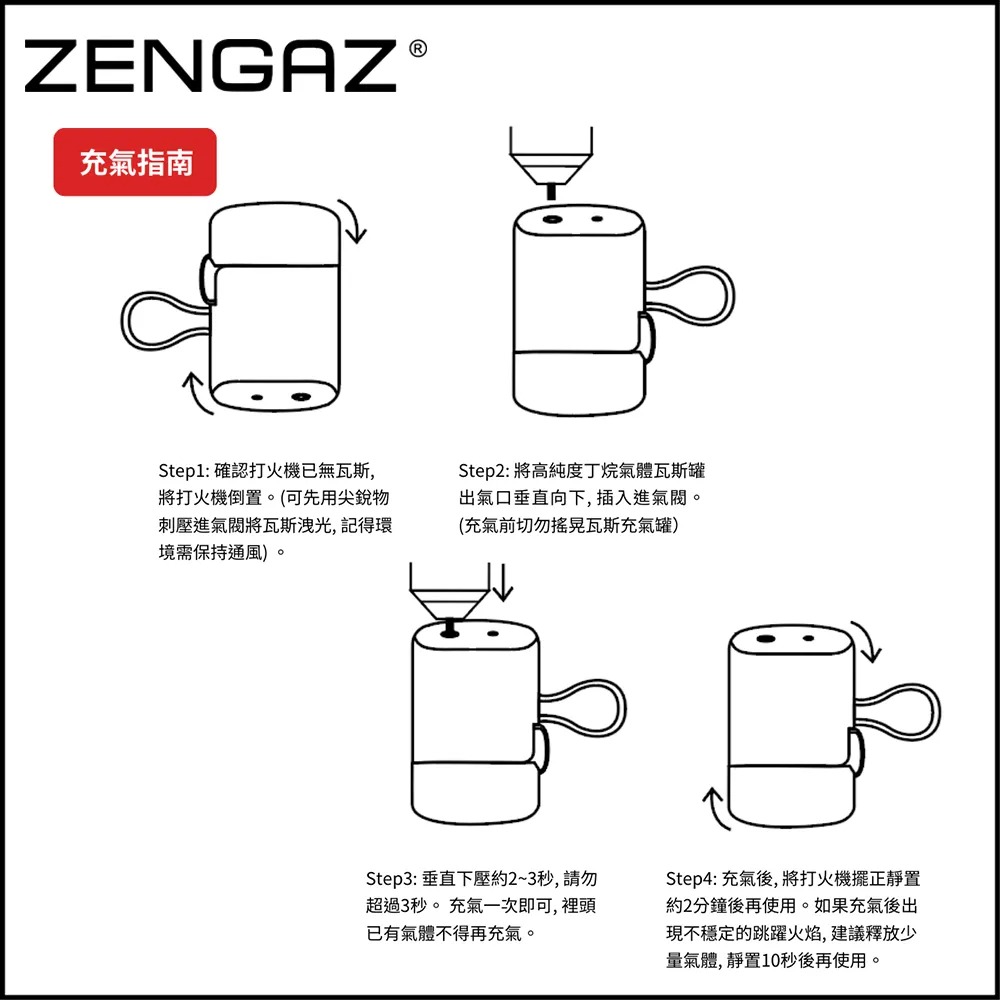 ZENGAZ®

充氣指南

Step1: 確認打火機已無瓦斯, 將打火機倒置。(可先用尖銳物刺壓進氣閥將瓦斯洩光, 記得環境需保持通風) 。

Step2: 將高純度丁烷氣體瓦斯罐出氣口垂直向下, 插入進氣閥。(充氣前切勿搖晃瓦斯充氣罐)

Step3: 垂直下壓約2~3秒, 請勿超過3秒。 充氣一次即可, 裡頭已有氣體不得再充氣。

Step4: 充氣後, 將打火機擺正靜置約2分鐘後再使用。如果充氣後出現不穩定的跳躍火焰, 建議釋放少量氣體, 靜置10秒後再使用。