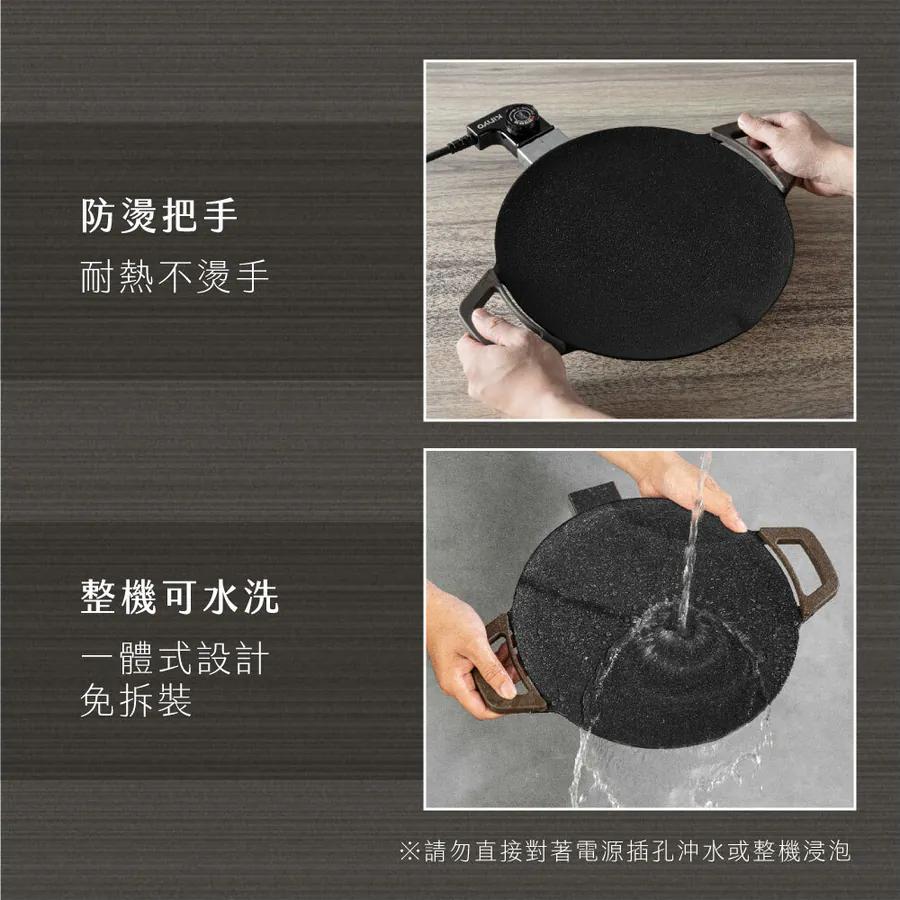 防燙把手
耐熱不燙手

KINYO

整機可水洗
一體式設計
免拆裝

※請勿直接對著電源插孔沖水或整機浸泡