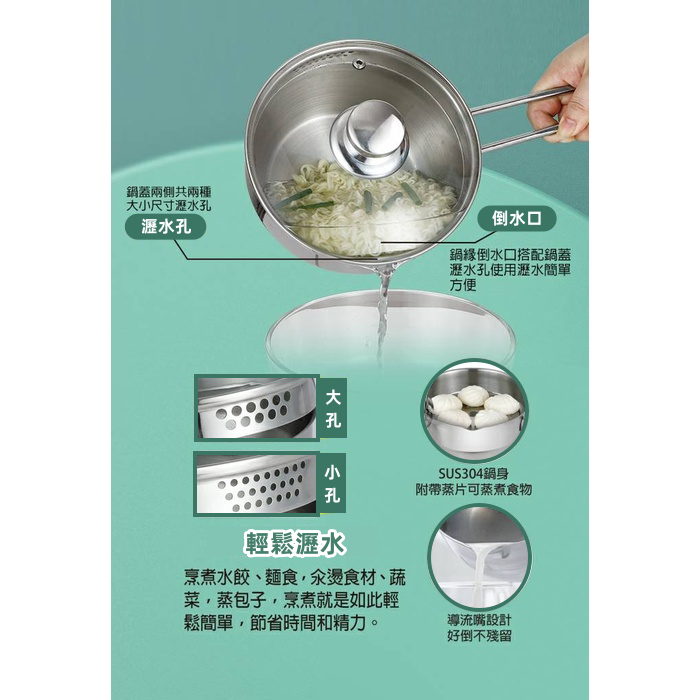 鍋蓋兩側共兩種大小尺寸瀝水孔

瀝水孔

倒水口

鍋緣倒水口搭配鍋蓋瀝水孔使用瀝水簡單方便

大孔

小孔

SUS304鍋身
附帶蒸片可蒸煮食物

輕鬆瀝水

烹煮水餃、麵食，汆燙食材、蔬菜，蒸包子，烹煮就是如此輕鬆簡單，節省時間和精力。

導流嘴設計
好倒不殘留