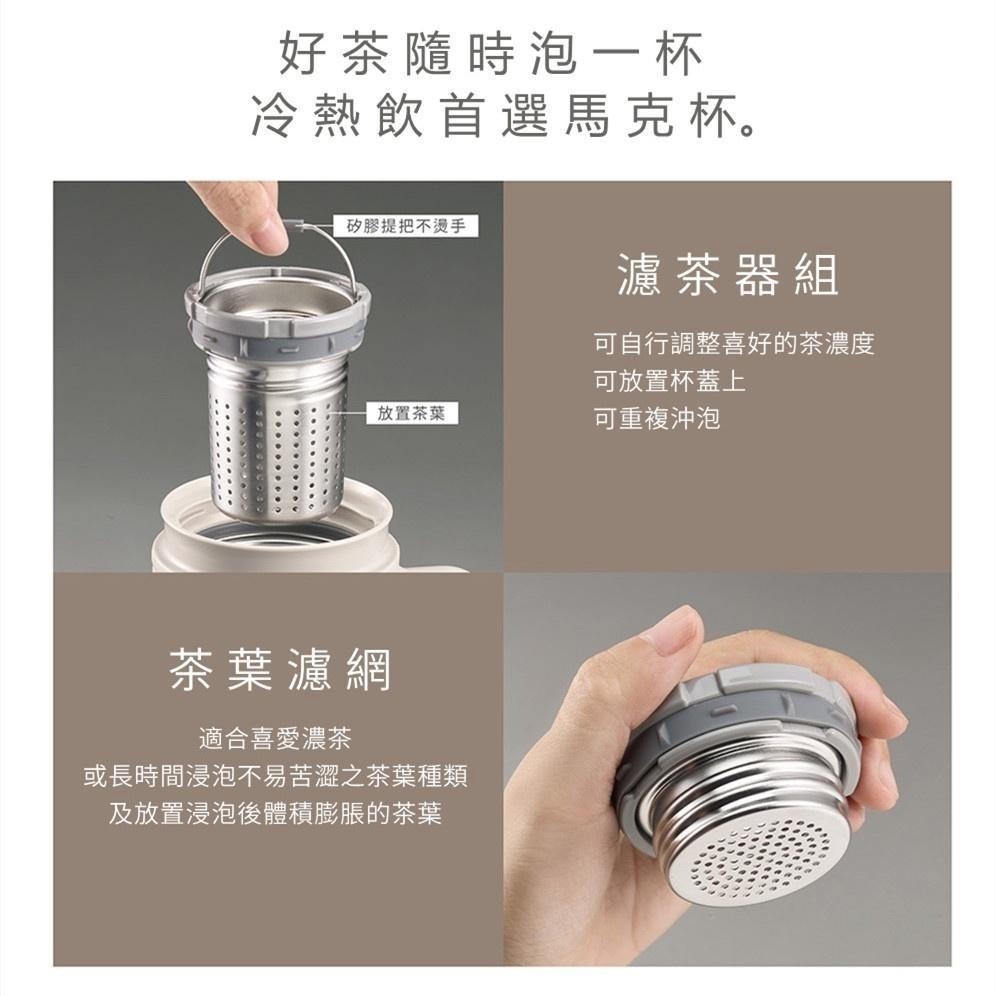 好茶隨時泡一杯
冷熱飲首選馬克杯。

矽膠提把不燙手

放置茶葉

濾茶器組

可自行調整喜好的茶濃度
可放置杯蓋上
可重複沖泡

茶葉濾網

適合喜愛濃茶
或長時間浸泡不易苦澀之茶葉種類
及放置浸泡後體積膨脹的茶葉