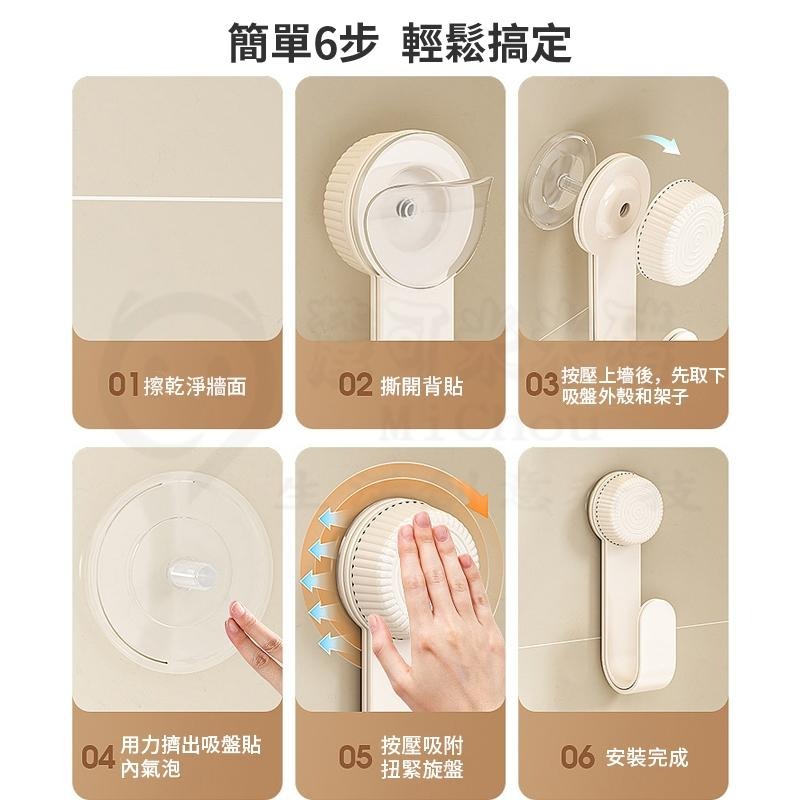 簡單6步 輕鬆搞定

01 擦乾淨牆面

02 撕開背貼

03 按壓上牆後，先取下吸盤外殼和架子

04 用力擠出吸盤貼內氣泡

05 按壓吸附扭緊旋盤

06 安裝完成