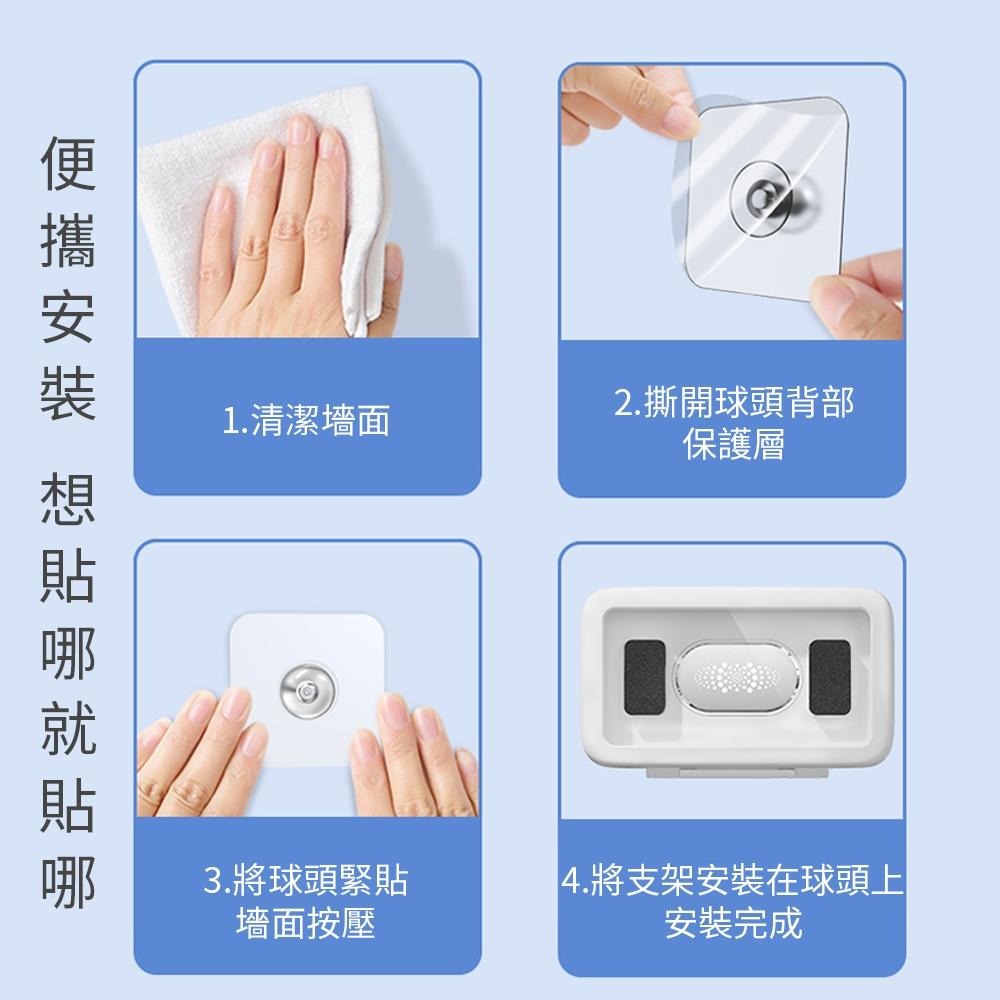 便攜安裝

想貼哪就貼哪

1.清潔墻面

2.撕開球頭背部保護層

3.將球頭緊貼墻面按壓

4.將支架安裝在球頭上安裝完成