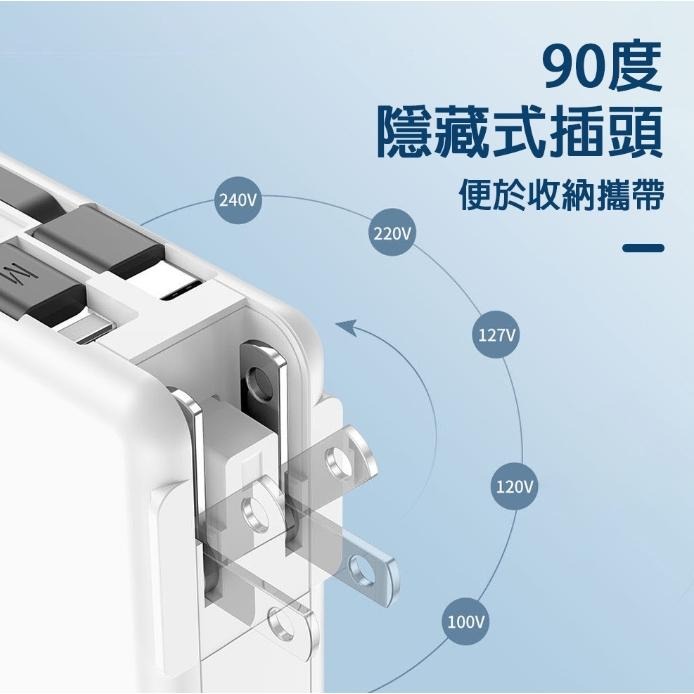 90度
隱藏式插頭
便於收納攜帶

240V
220V
127V
120V
100V

M