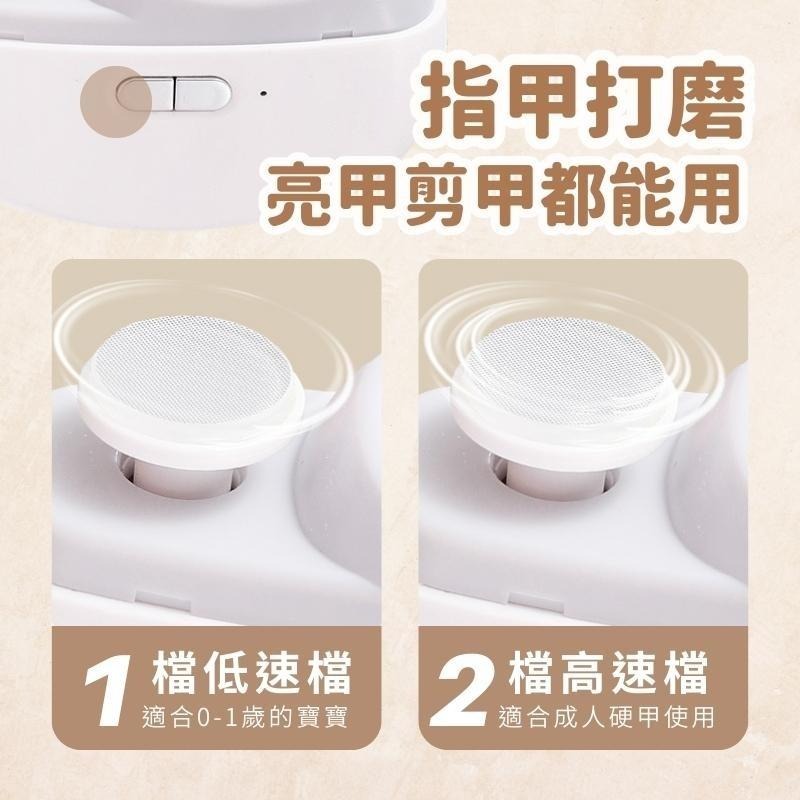 指甲打磨
亮甲剪甲都能用

1 檔低速檔
適合0-1歲的寶寶

2 檔高速檔
適合成人硬甲使用