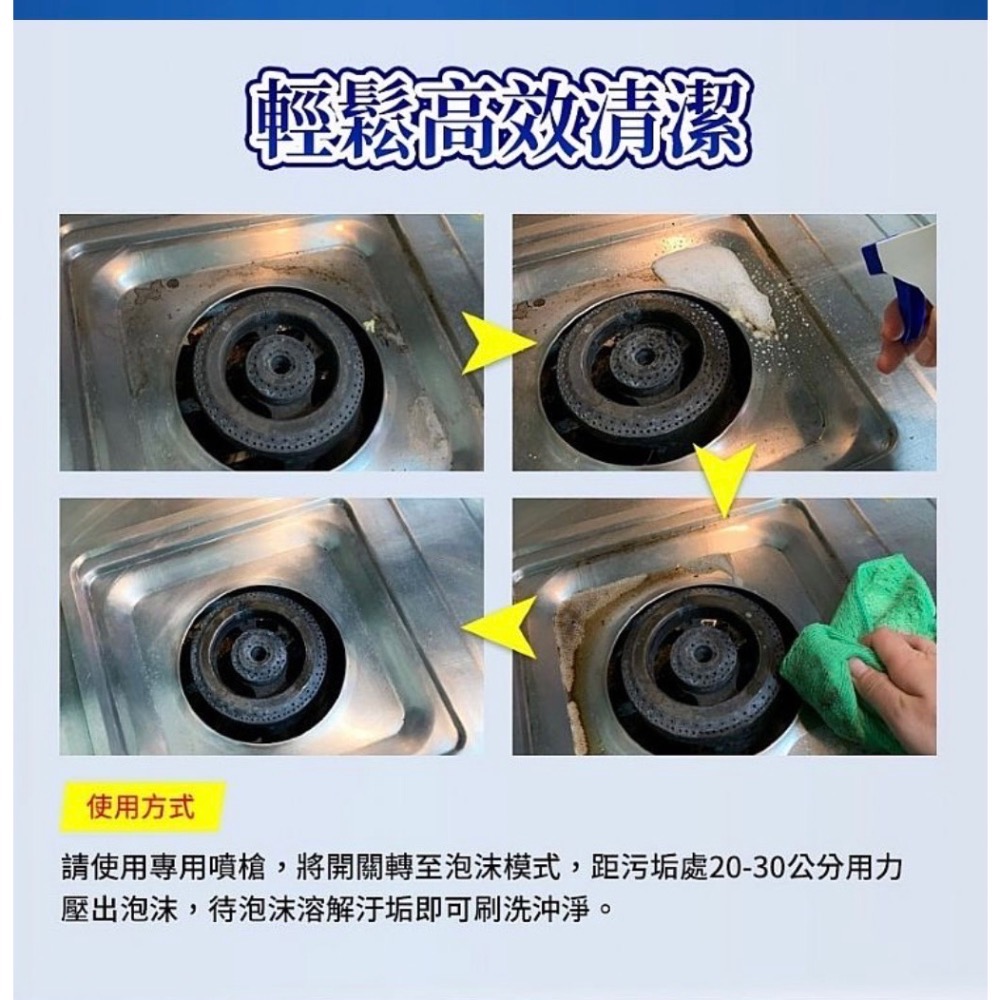 輕鬆高效清潔

使用方式

請使用專用噴槍，將開關轉至泡沫模式，距污垢處20-30公分用力壓出泡沫，待泡沫溶解汙垢即可刷洗沖淨。