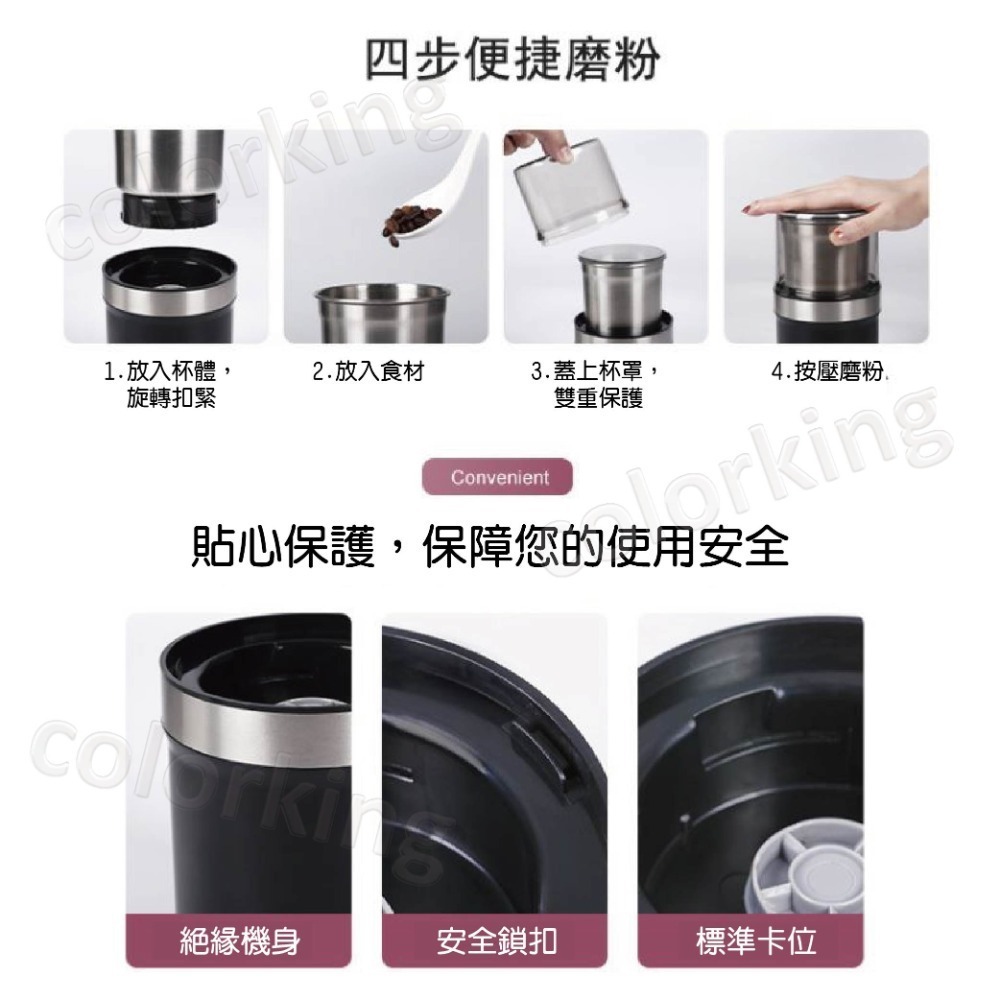 四步便捷磨粉

colorking

1.放入杯體，旋轉扣緊

2.放入食材

3.蓋上杯罩，雙重保護

4.按壓磨粉.

colorking

Convenient

貼心保護，保障您的使用安全

colorking

絕緣機身

安全鎖扣

標準卡位