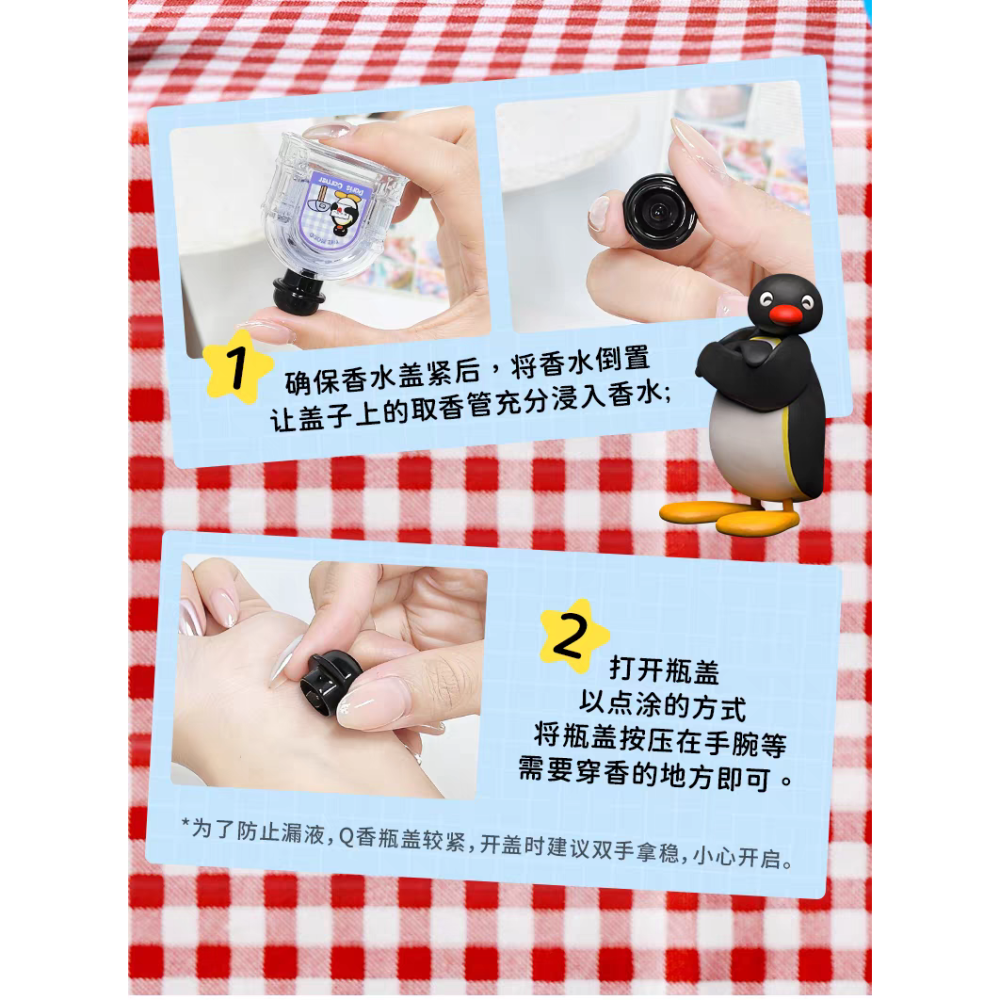 Paris Corner

1
确保香水盖紧后，将香水倒置
让盖子上的取香管充分浸入香水；

2
打开瓶盖
以点涂的方式
将瓶盖按压在手腕等
需要穿香的地方即可。

*为了防止漏液，Q香瓶盖较紧，开盖时建议双手拿稳，小心开启。