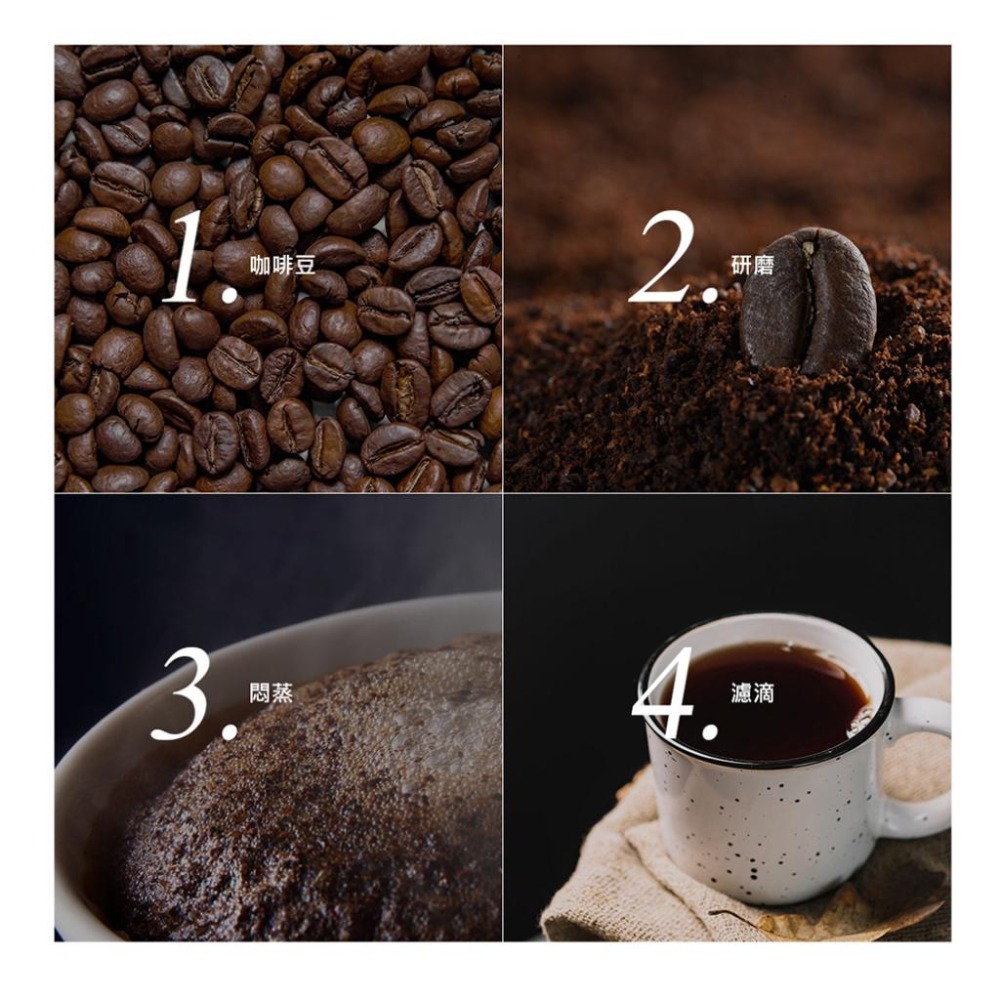 1. 咖啡豆

2. 研磨

3. 悶蒸

4. 濾滴