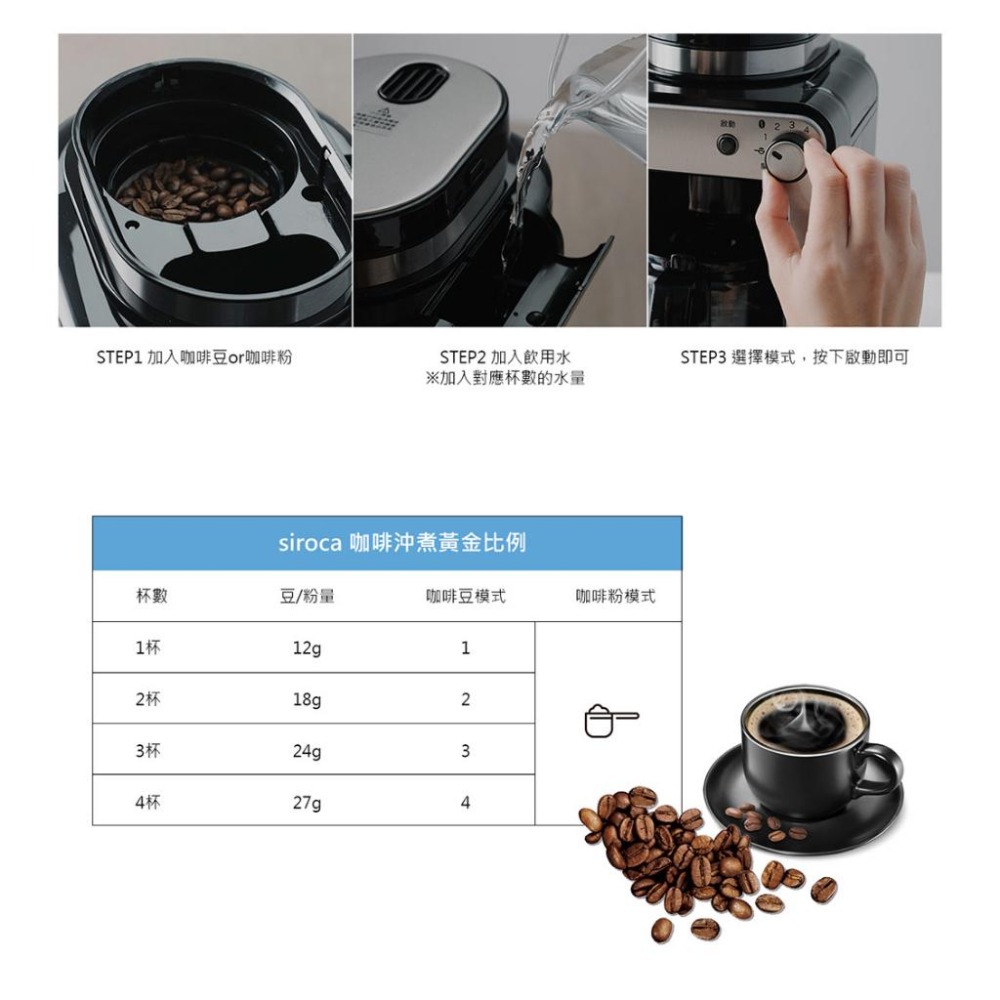 啟動
1 2 3 4

STEP1 加入咖啡豆or咖啡粉

STEP2 加入飲用水
※加入對應杯數的水量

STEP3 選擇模式，按下啟動即可

siroca 咖啡沖煮黃金比例

| 杯數 | 豆/粉量 | 咖啡豆模式 | 咖啡粉模式 |
|---|---|---|---|
| 1杯 | 12g | 1 | |
| 2杯 | 18g | 2 | |
| 3杯 | 24g | 3 | |
| 4杯 | 27g | 4 | |