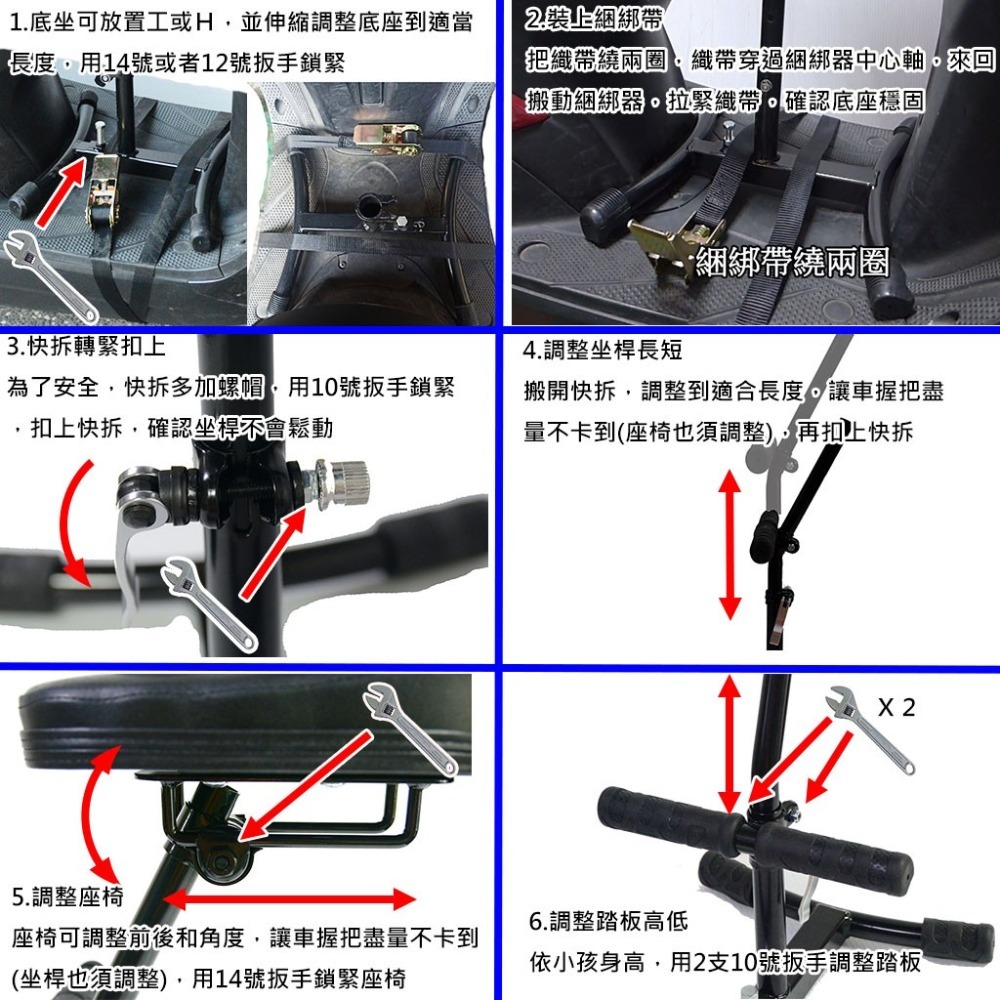 1.底坐可放置工或H，並伸縮調整底座到適當長度，用14號或者12號扳手鎖緊

2.裝上綑綁帶
把織帶繞兩圈，織帶穿過綑綁器中心軸，來回搬動綑綁器，拉緊織帶，確認底座穩固

綑綁帶繞兩圈

3.快拆轉緊扣上
為了安全，快拆多加螺帽，用10號扳手鎖緊，扣上快拆，確認坐桿不會鬆動

4.調整坐桿長短
搬開快拆，調整到適合長度，讓車握把盡量不卡到(座椅也須調整)，再扣上快拆

X 2

5.調整座椅
座椅可調整前後和角度，讓車握把盡量不卡到(坐桿也須調整)，用14號扳手鎖緊座椅

6.調整踏板高低
依小孩身高，用2支10號扳手調整踏板