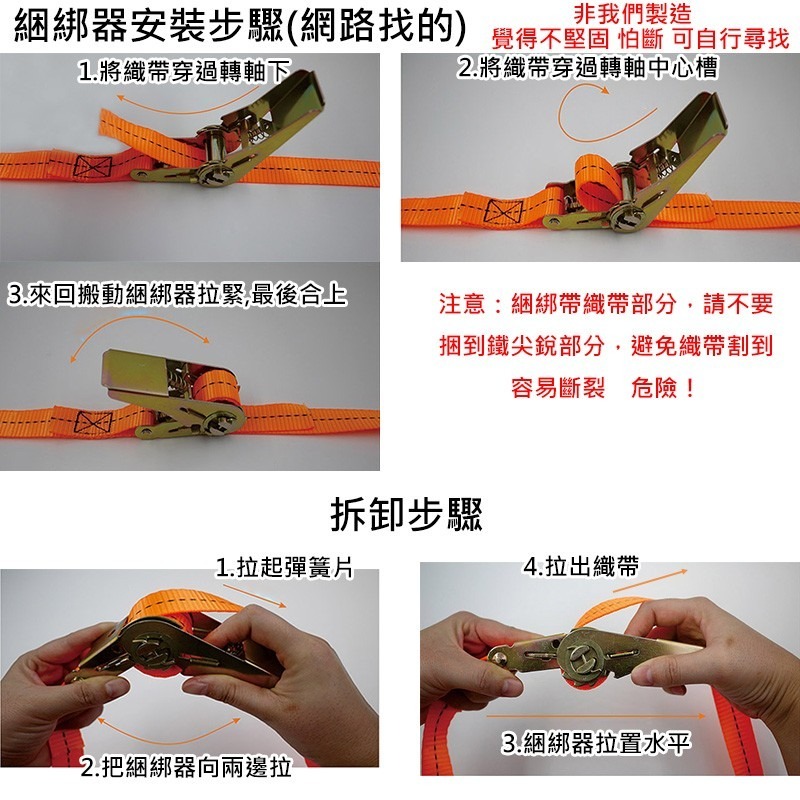 綑綁器安裝步驟(網路找的)

非我們製造
覺得不堅固 怕斷 可自行尋找

1.將織帶穿過轉軸下

2.將織帶穿過轉軸中心槽

3.來回搬動綑綁器拉緊,最後合上

注意：綑綁帶織帶部分，請不要捆到鐵尖銳部分，避免織帶割到容易斷裂　危險！

拆卸步驟

1.拉起彈簧片

2.把綑綁器向兩邊拉

4.拉出織帶

3.綑綁器拉置水平