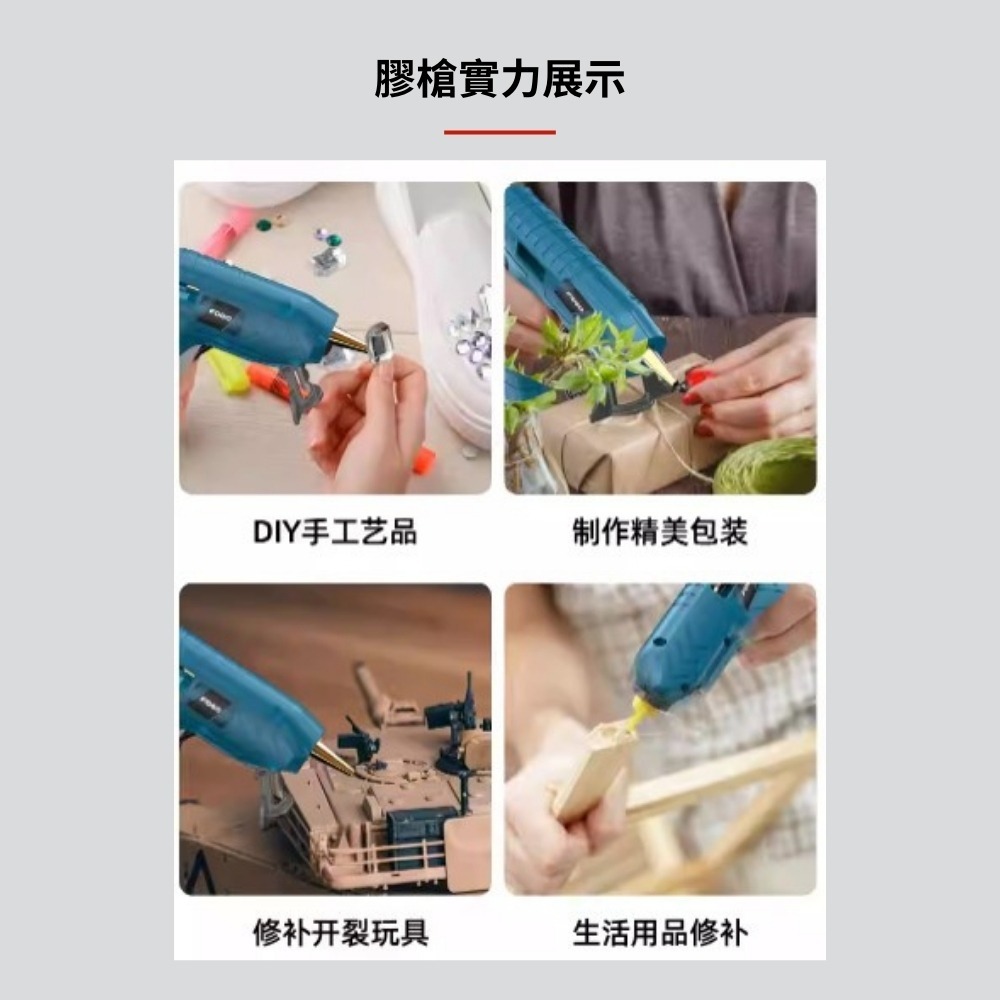 膠槍實力展示

DIY手工艺品

制作精美包装

修补开裂玩具

生活用品修补