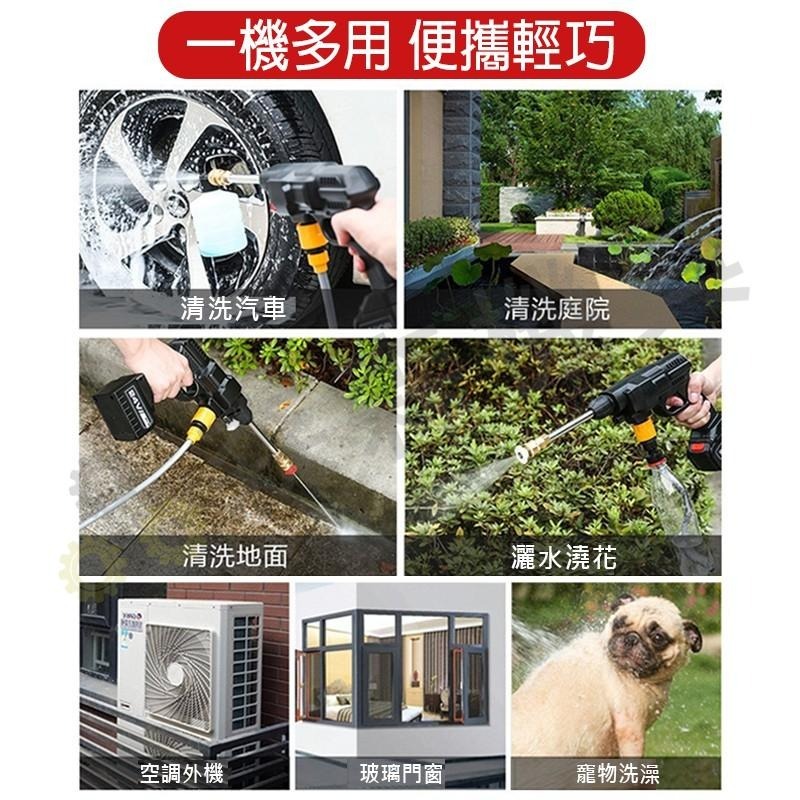 一機多用 便攜輕巧

清洗汽車

清洗庭院

清洗地面

灑水澆花

空調外機

玻璃門窗

寵物洗澡