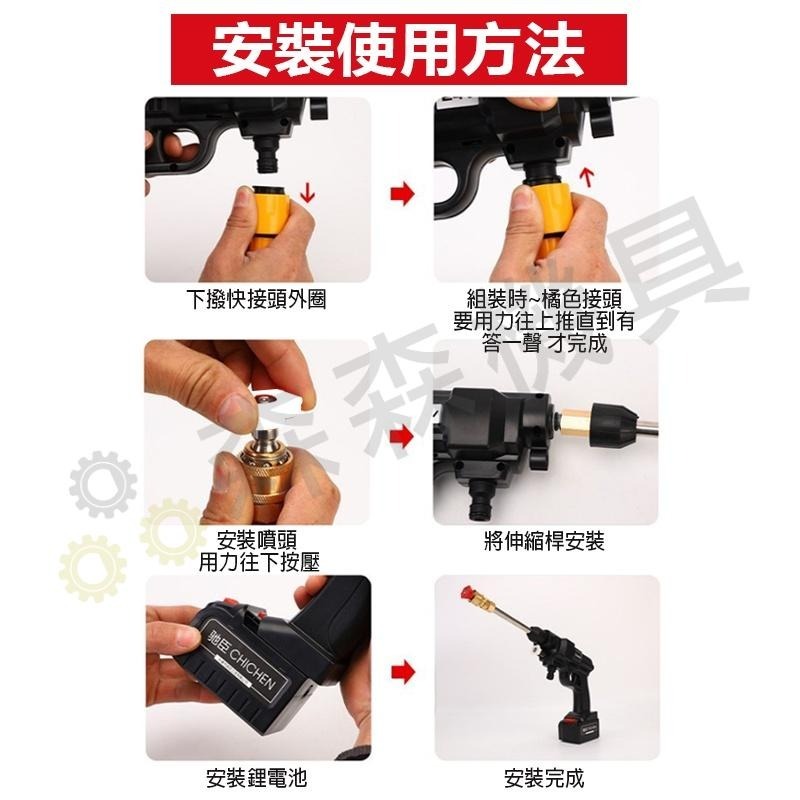 安裝使用方法

下撥快接頭外圈

組裝時~橘色接頭
要用力往上推直到有
答一聲 才完成

安裝噴頭
用力往下按壓

將伸縮桿安裝

驰臣 CHICHEN

安裝鋰電池

安裝完成

森森機具