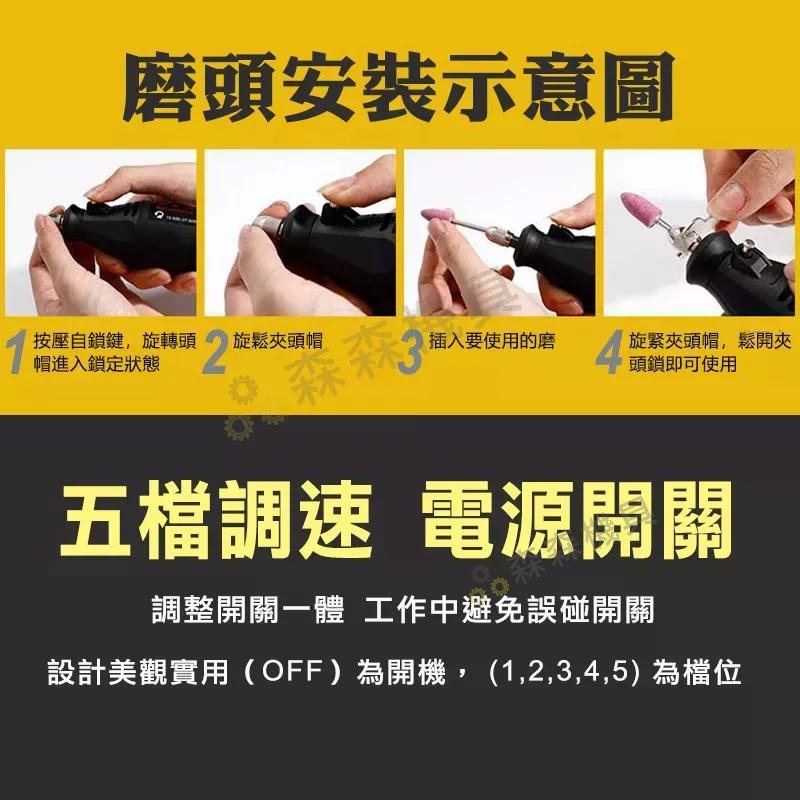 磨頭安裝示意圖

1 按壓自鎖鍵，旋轉頭帽進入鎖定狀態

2 旋鬆夾頭帽

3 插入要使用的磨

4 旋緊夾頭帽，鬆開夾頭鎖即可使用

森森機具

五檔調速 電源開關

森森機具

調整開關一體 工作中避免誤碰開關

設計美觀實用（OFF）為開機，(1,2,3,4,5) 為檔位