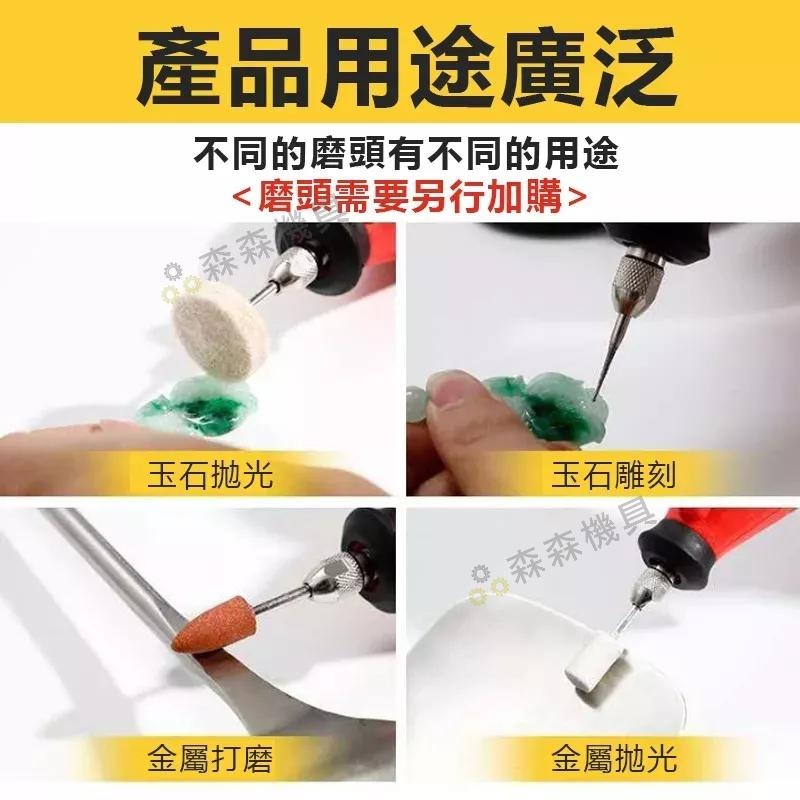 產品用途廣泛

不同的磨頭有不同的用途
<磨頭需要另行加購>

森森機具

玉石拋光

玉石雕刻

森森機具

金屬打磨

金屬拋光