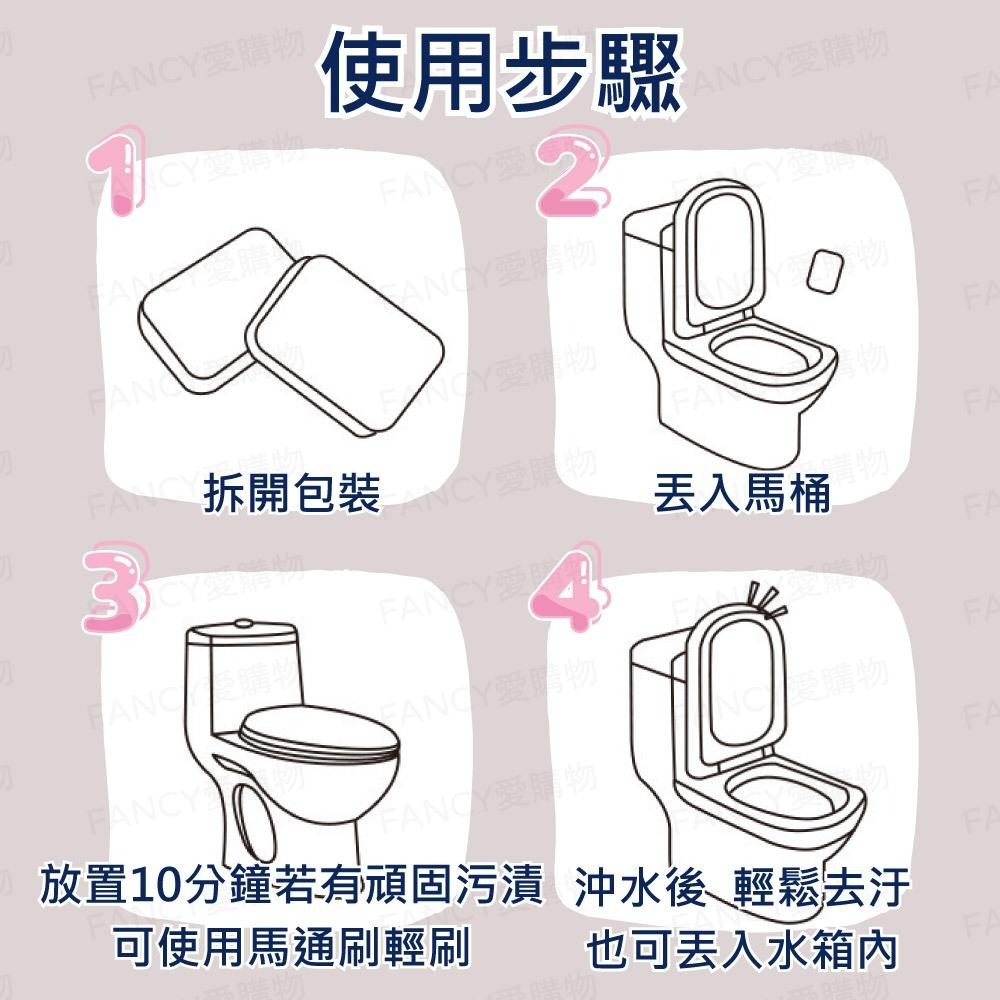 使用步驟

1

拆開包裝

2

丟入馬桶

3

放置10分鐘若有頑固污漬
可使用馬通刷輕刷

4

沖水後 輕鬆去汙
也可丟入水箱內

FANCY愛購物