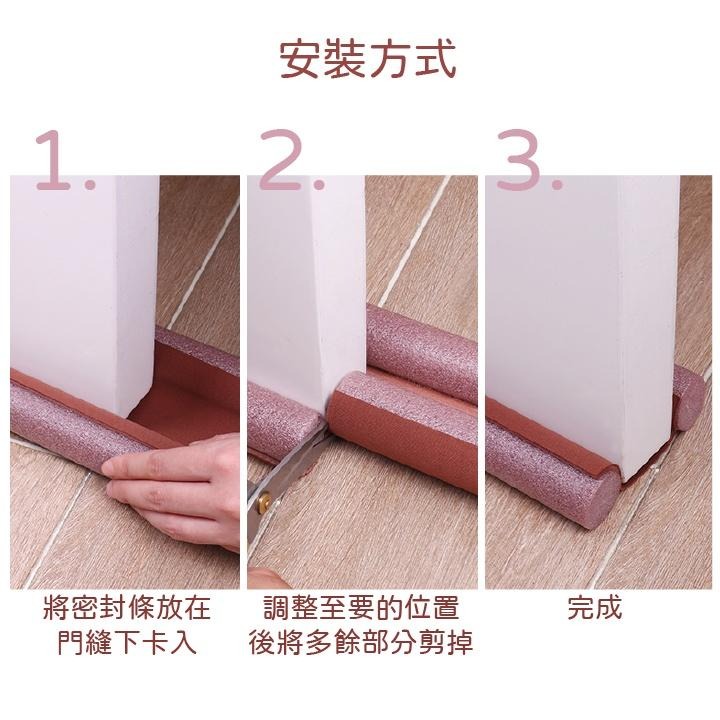 安裝方式

1.

將密封條放在門縫下卡入

2.

調整至要的位置後將多餘部分剪掉

3.

完成