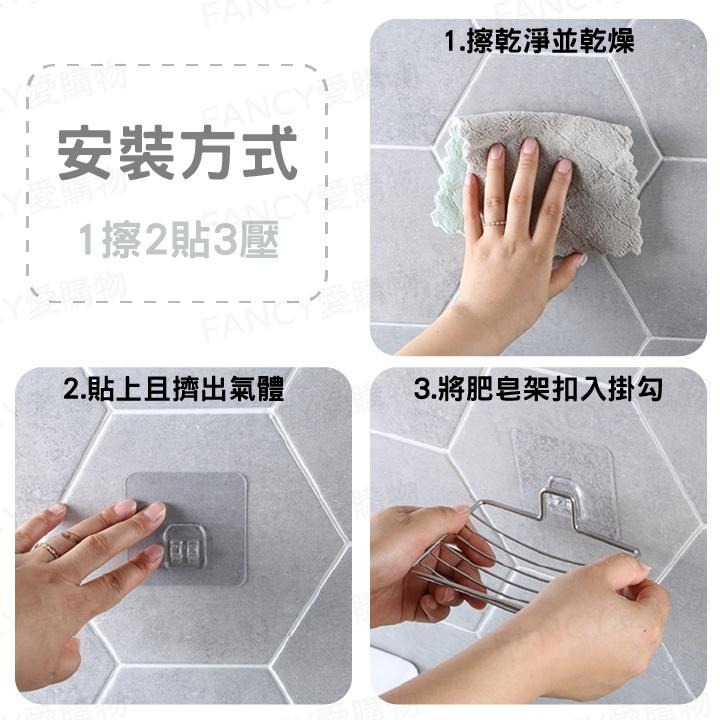 安裝方式

1擦2貼3壓

1.擦乾淨並乾燥

2.貼上且擠出氣體

3.將肥皂架扣入掛勾

FANCY愛購物