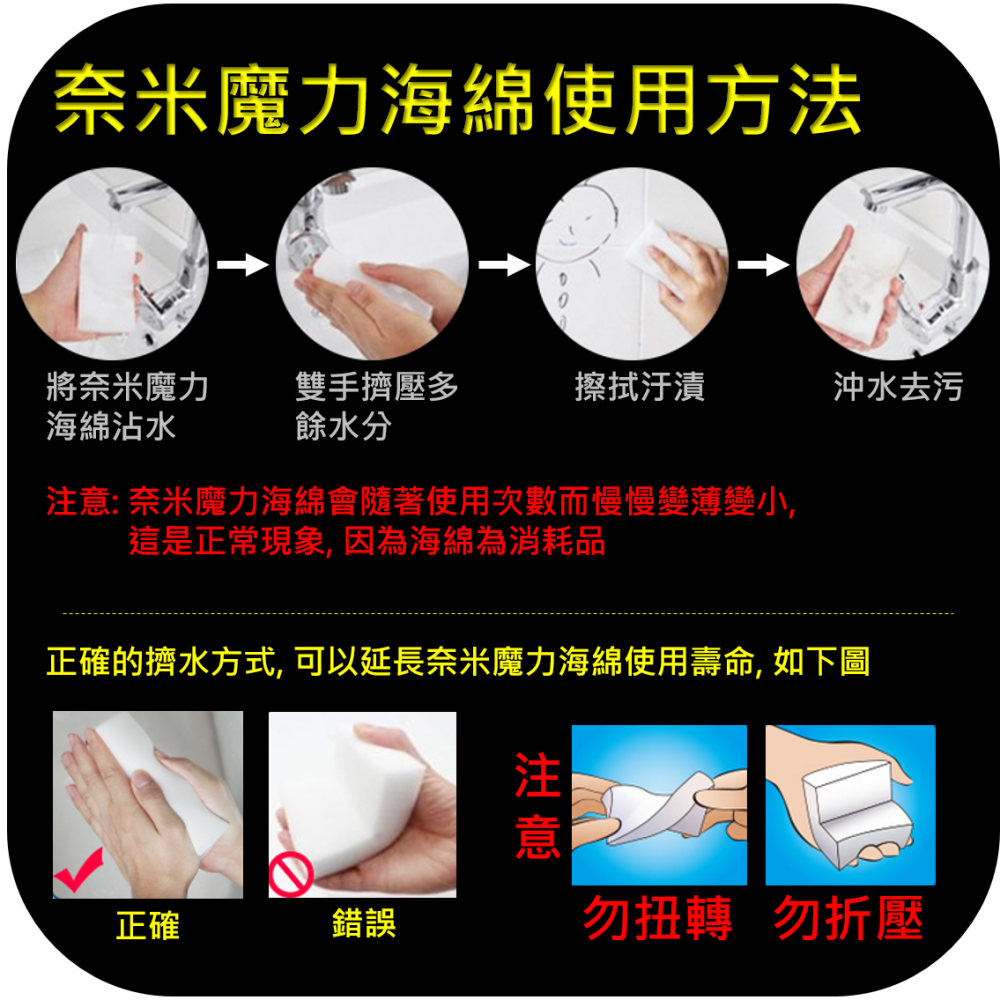 奈米魔力海綿使用方法

將奈米魔力海綿沾水

雙手擠壓多餘水分

擦拭汙漬

沖水去污

注意: 奈米魔力海綿會隨著使用次數而慢慢變薄變小, 這是正常現象, 因為海綿為消耗品

正確的擠水方式, 可以延長奈米魔力海綿使用壽命, 如下圖

正確

錯誤

注意

勿扭轉

勿折壓