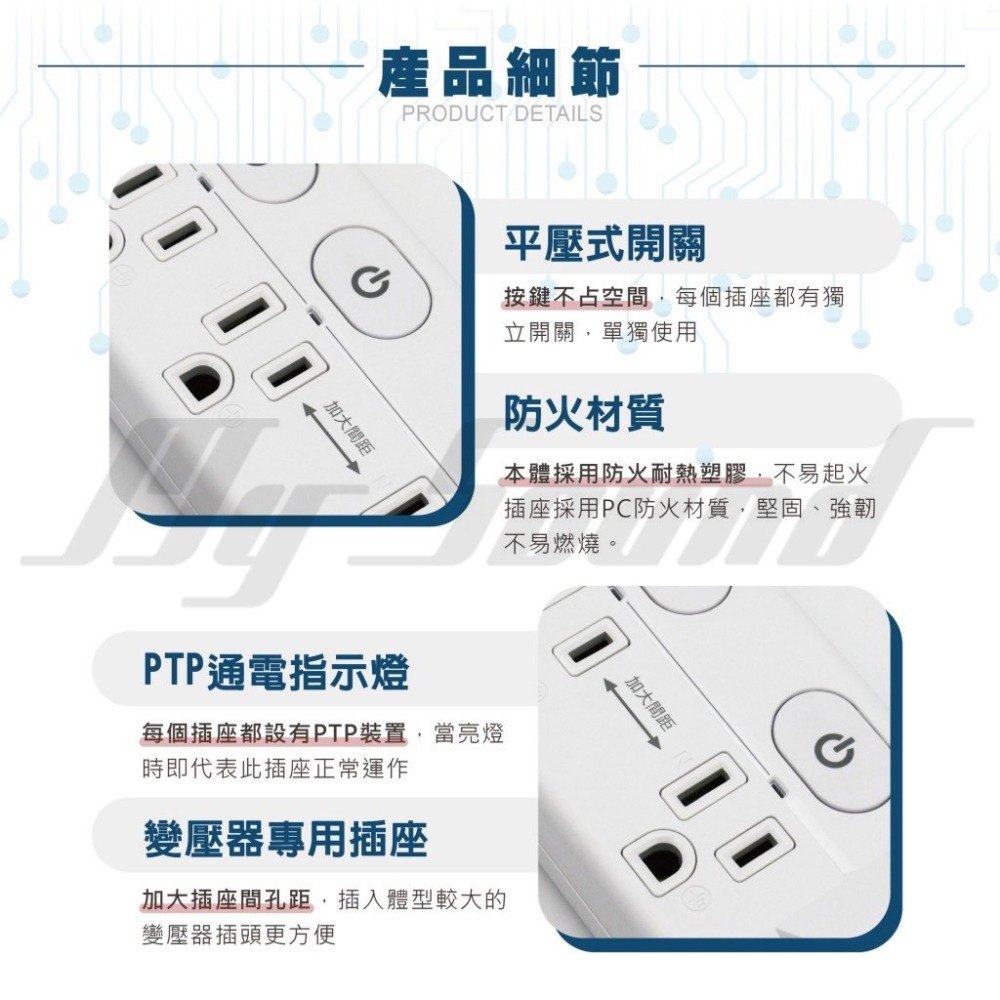 產品細節
PRODUCT DETAILS

加大間距

平壓式開關
按鍵不占空間，每個插座都有獨立開關，單獨使用

防火材質
本體採用防火耐熱塑膠，不易起火
插座採用PC防火材質，堅固、強韌不易燃燒。

PTP通電指示燈
每個插座都設有PTP裝置，當亮燈時即代表此插座正常運作

變壓器專用插座
加大插座間孔距，插入體型較大的變壓器插頭更方便

加大間距