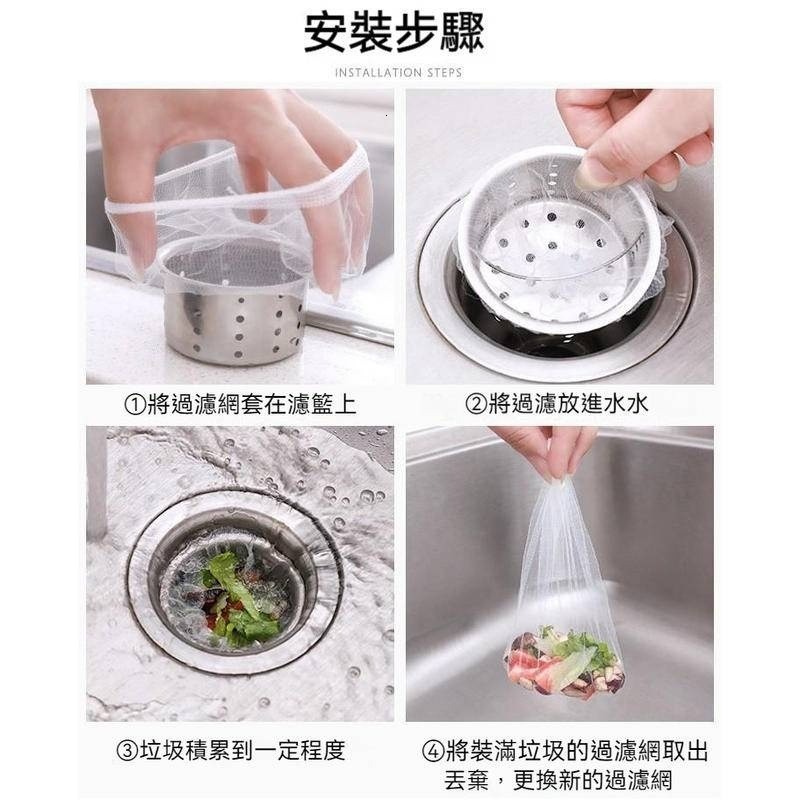 安裝步驟

INSTALLATION STEPS

①將過濾網套在濾籃上

②將過濾放進水水

③垃圾積累到一定程度

④將裝滿垃圾的過濾網取出丟棄，更換新的過濾網