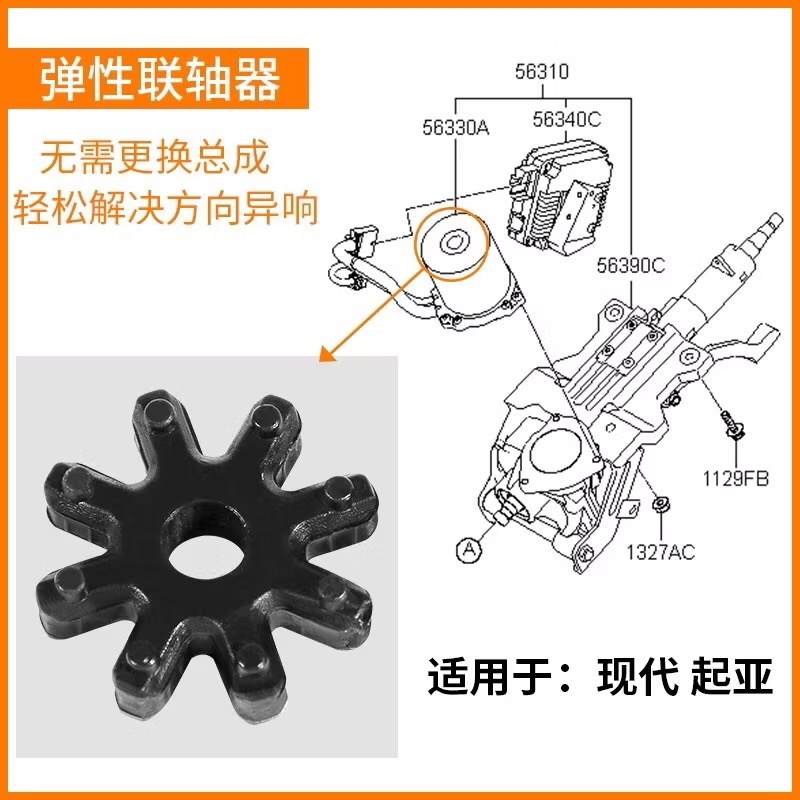 弹性联轴器

无需更换总成
轻松解决方向异响

56310
56330A
56340C
56390C
1129FB
1327AC
A

适用于：现代 起亚