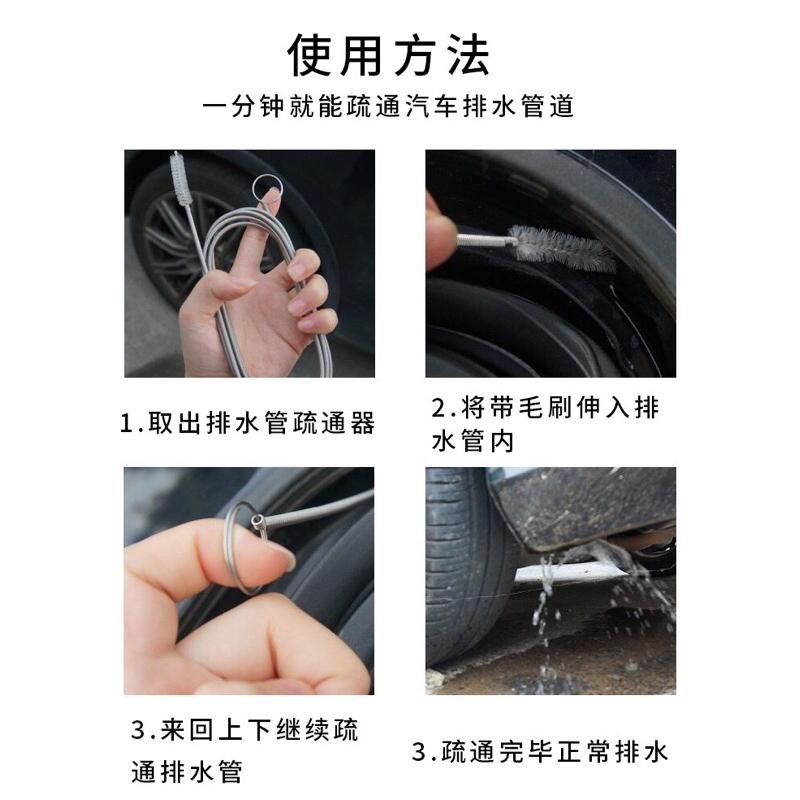 使用方法
一分钟就能疏通汽车排水管道

1.取出排水管疏通器

2.将带毛刷伸入排水管内

3.来回上下继续疏通排水管

3.疏通完毕正常排水